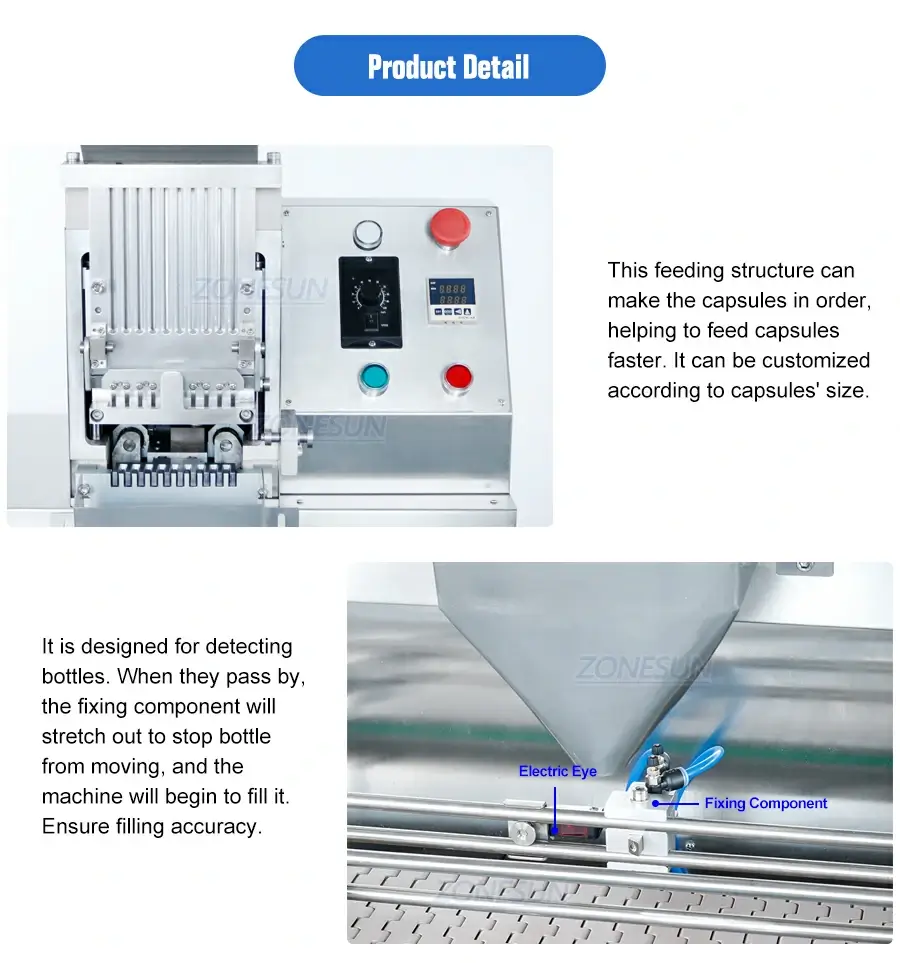 Product Detail

ZONESUN

ZONESUN

This feeding structure can make the capsules in order, helping to feed capsules faster. It can be customized according to capsules' size.

It is designed for detecting bottles. When they pass by, the fixing component will stretch out to stop bottle from moving, and the machine will begin to fill it. Ensure filling accuracy.

ZONESUN

Electric Eye

Fixing Component

ZONESUN