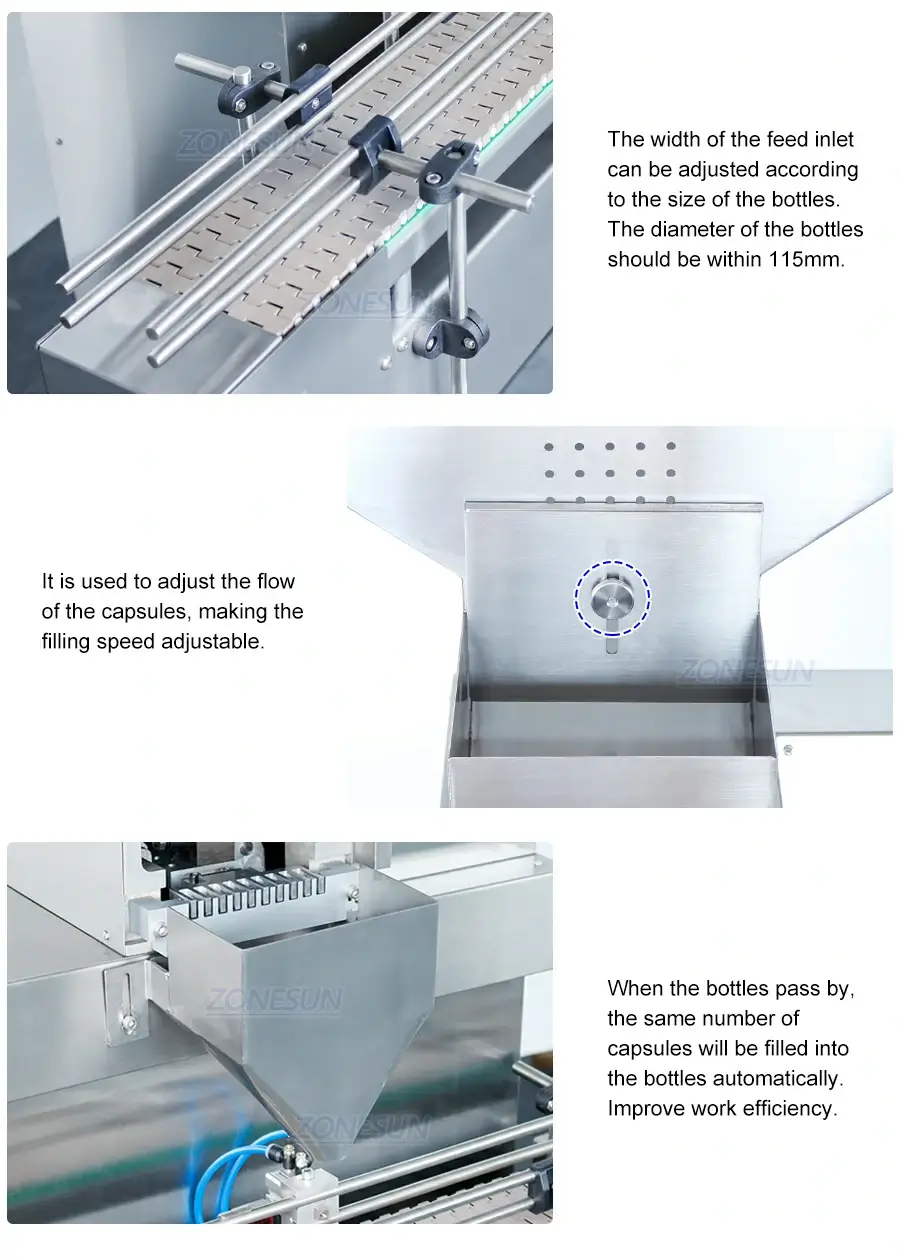 ZONESUN

ZONESUN

The width of the feed inlet can be adjusted according to the size of the bottles. The diameter of the bottles should be within 115mm.

It is used to adjust the flow of the capsules, making the filling speed adjustable.

ZONESUN

ZONESUN

ZONESUN

When the bottles pass by, the same number of capsules will be filled into the bottles automatically. Improve work efficiency.