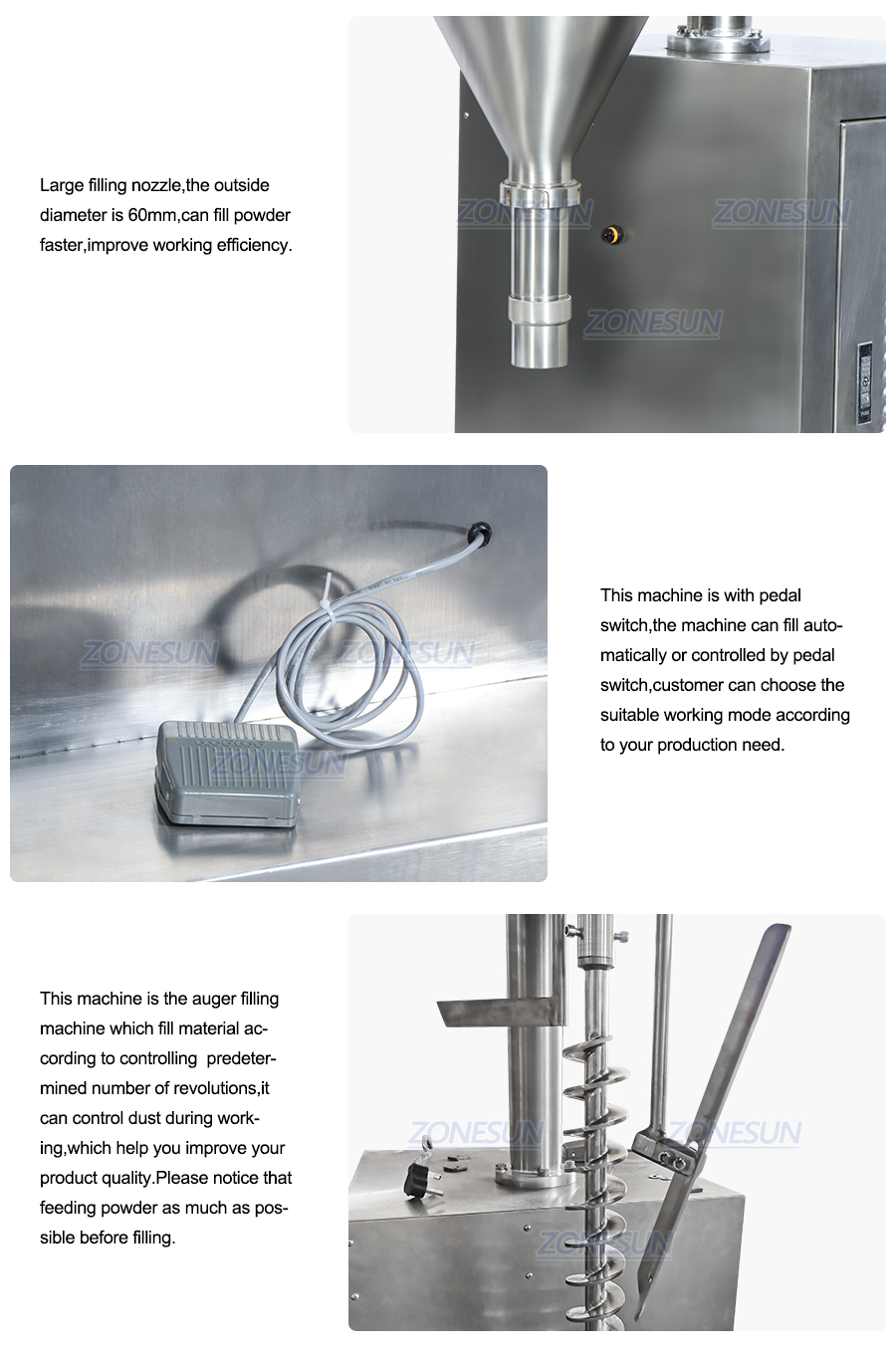 Large filling nozzle,the outside diameter is 60mm,can fill powder faster,improve working efficiency.

ZONESUN ZONESUN ZONESUN

ZONESUN ZONESUN ZONESUN

This machine is with pedal switch,the machine can fill automatically or controlled by pedal switch,customer can choose the suitable working mode according to your production need.

This machine is the auger filling machine which fill material according to controlling predetermined number of revolutions,it can control dust during working,which help you improve your product quality.Please notice that feeding powder as much as possible before filling.

ZONESUN ZONESUN ZONESUN