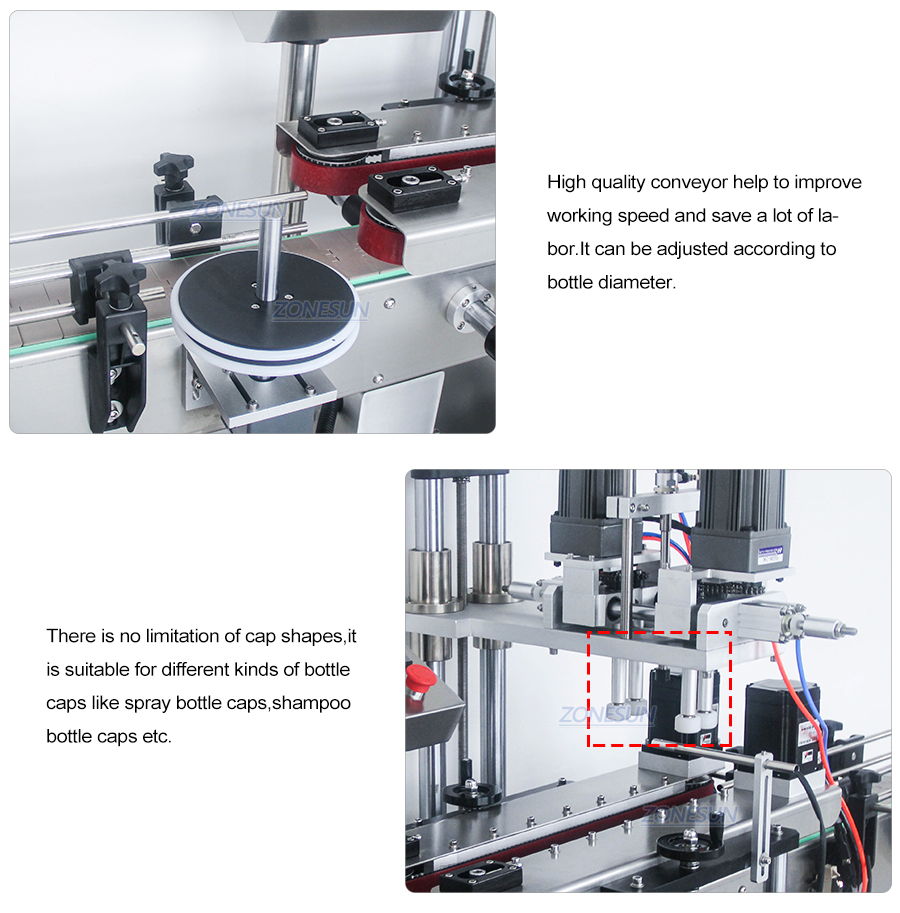 ZONESUN

ZONESUN

High quality conveyor help to improve working speed and save a lot of labor.It can be adjusted according to bottle diameter.

There is no limitation of cap shapes,it is suitable for different kinds of bottle caps like spray bottle caps,shampoo bottle caps etc.

ZONESUN

ZONESUN