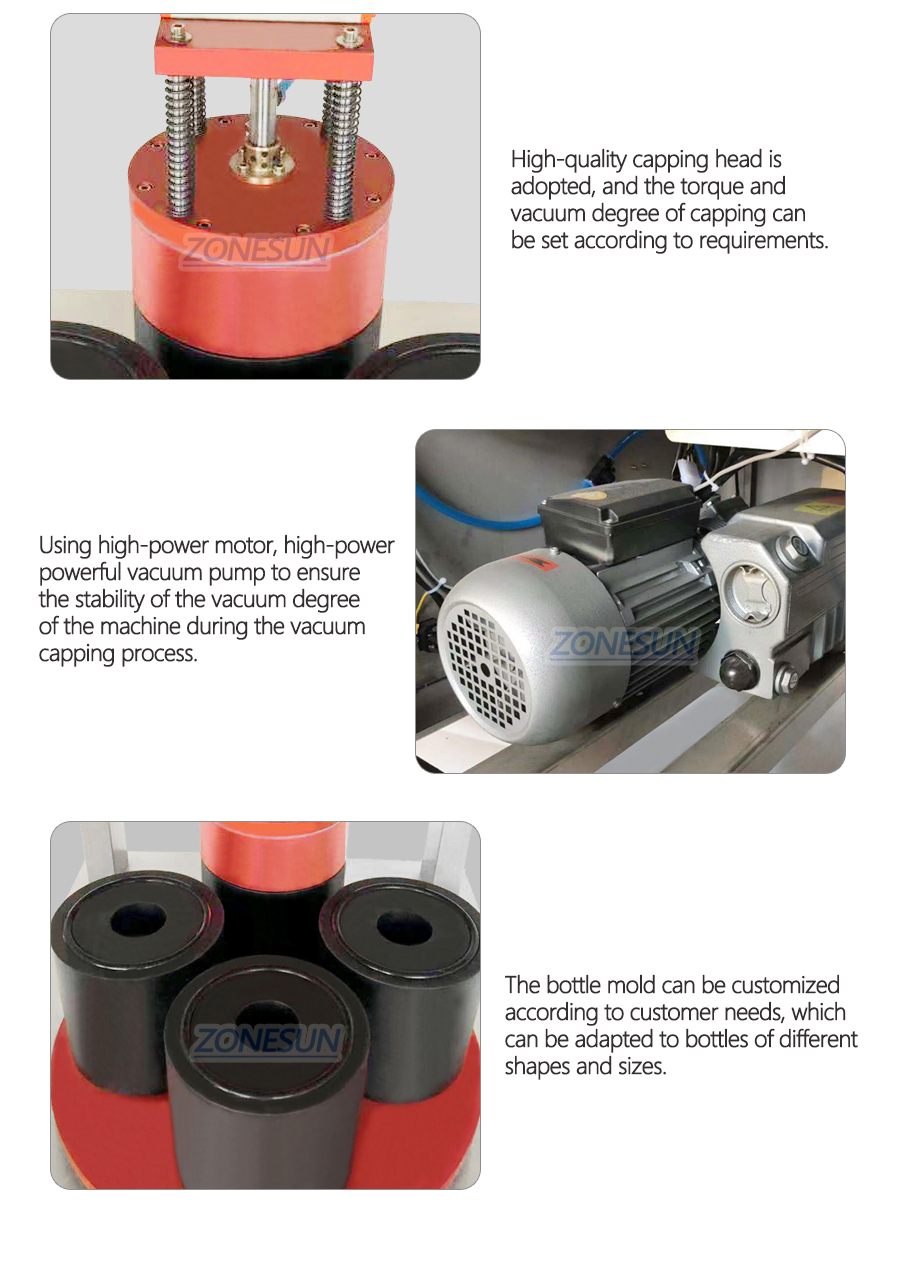 ZONESUN

High-quality capping head is adopted, and the torque and vacuum degree of capping can be set according to requirements.

Using high-power motor, high-power powerful vacuum pump to ensure the stability of the vacuum degree of the machine during the vacuum capping process.

ZONESUN

ZONESUN

The bottle mold can be customized according to customer needs, which can be adapted to bottles of different shapes and sizes.