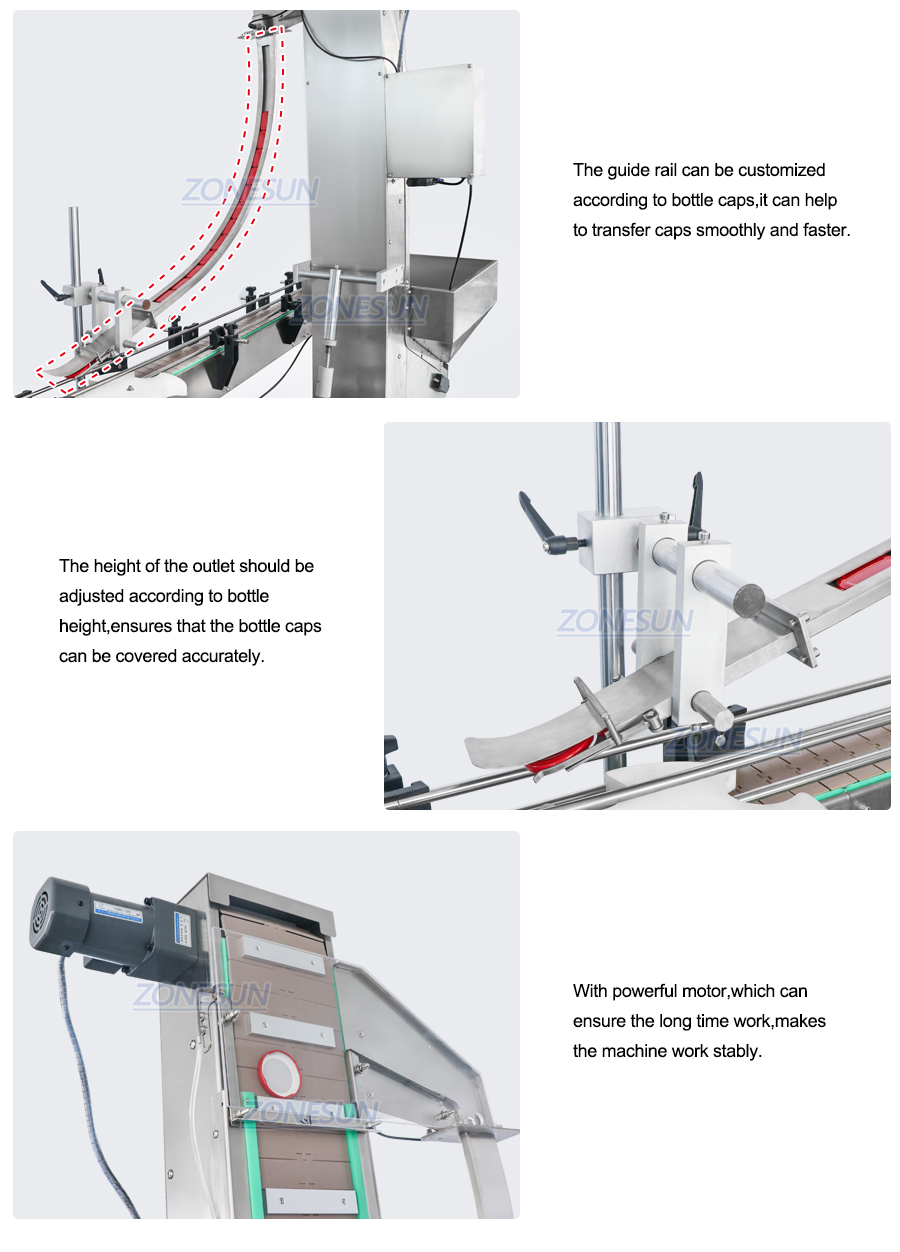 ZONESUN

ZONESUN

The guide rail can be customized according to bottle caps,it can help to transfer caps smoothly and faster.

The height of the outlet should be adjusted according to bottle height,ensures that the bottle caps can be covered accurately.

ZONESUN

ZONESUN

ZONESUN

ZONESUN

With powerful motor,which can ensure the long time work,makes the machine work stably.