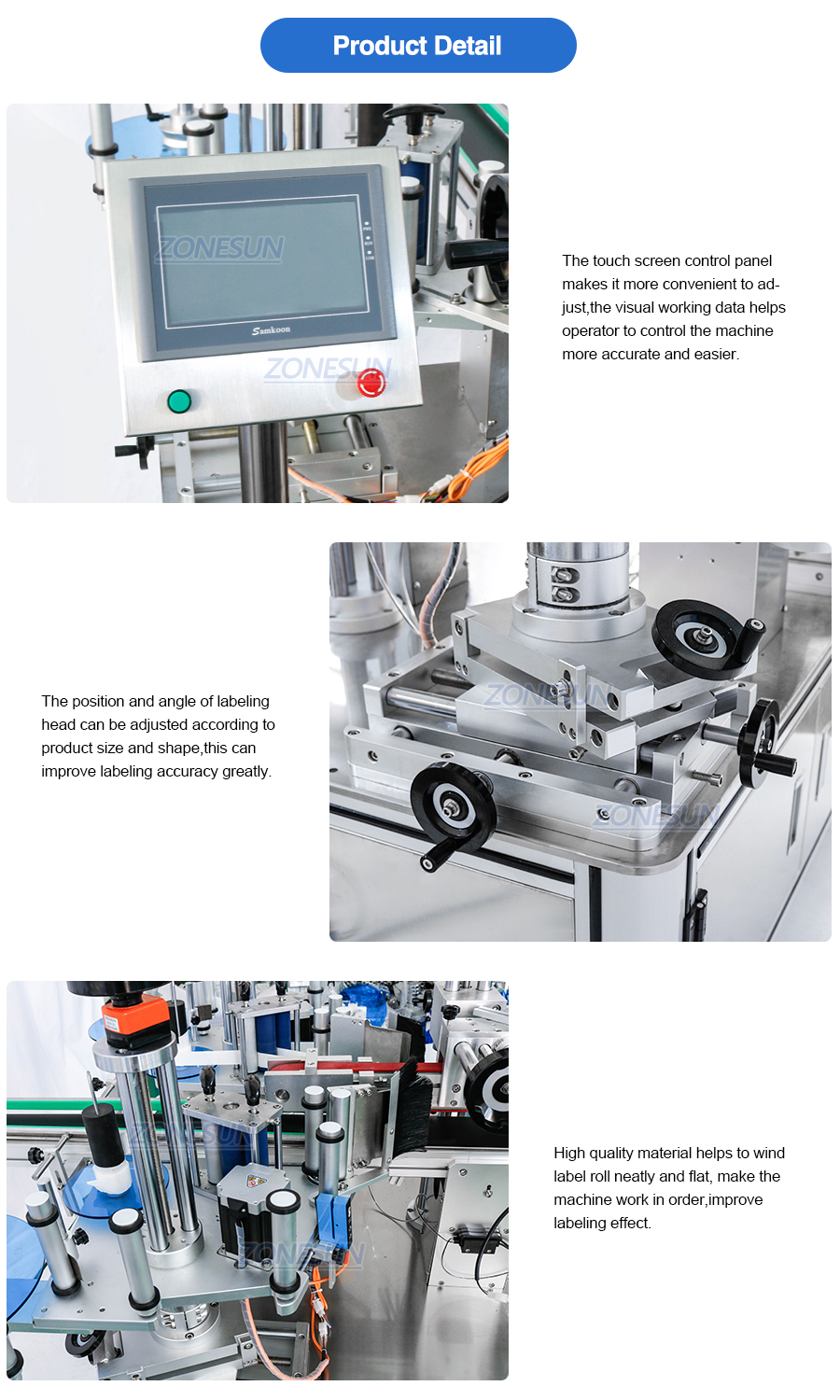 Product Detail

ZONESUN

Samkoon

ZONESUN

The touch screen control panel makes it more convenient to adjust,the visual working data helps operator to control the machine more accurate and easier.

The position and angle of labeling head can be adjusted according to product size and shape,this can improve labeling accuracy greatly.

ZONESUN

ZONESUN

ZONESUN

ZONESUN

High quality material helps to wind label roll neatly and flat, make the machine work in order,improve labeling effect.