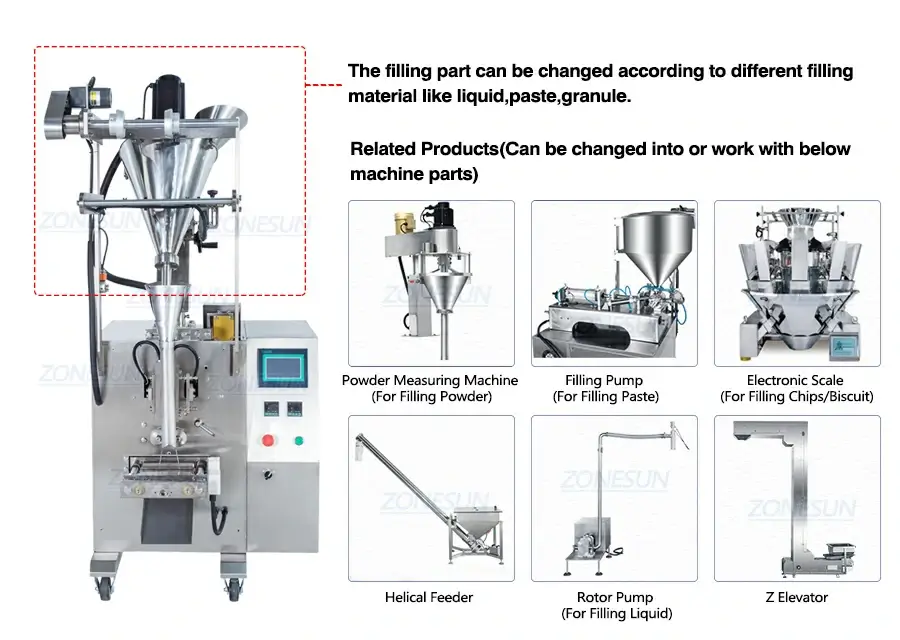 The filling part can be changed according to different filling material like liquid,paste,granule.

Related Products(Can be changed into or work with below machine parts)

ZONESUN

Powder Measuring Machine
(For Filling Powder)

Filling Pump
(For Filling Paste)

Electronic Scale
(For Filling Chips/Biscuit)

Helical Feeder

Rotor Pump
(For Filling Liquid)

Z Elevator