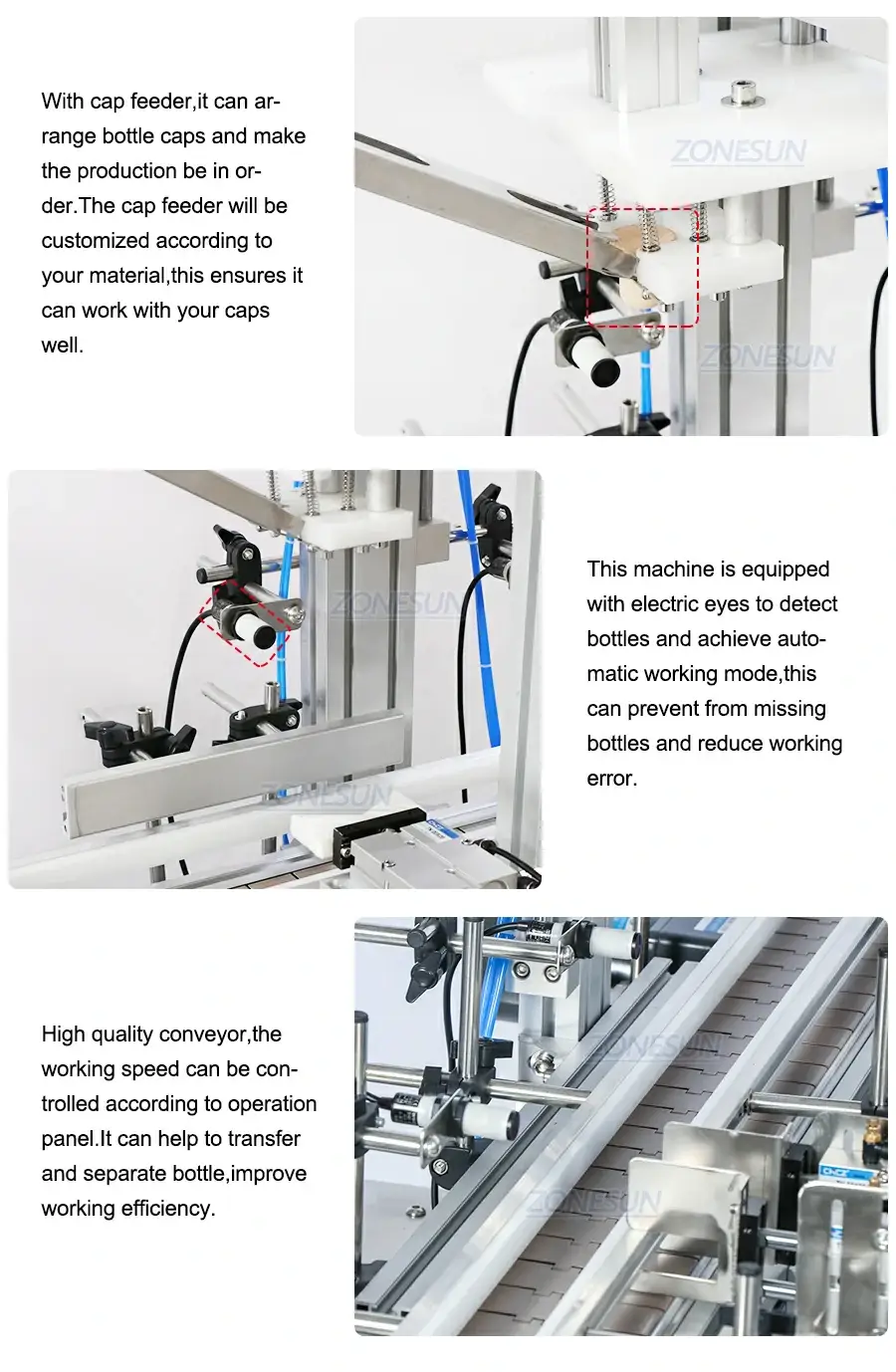 With cap feeder,it can arrange bottle caps and make the production be in order.The cap feeder will be customized according to your material,this ensures it can work with your caps well.

ZONESUN

ZONESUN

ZONESUN

ZONESUN

This machine is equipped with electric eyes to detect bottles and achieve automatic working mode,this can prevent from missing bottles and reduce working error.

High quality conveyor,the working speed can be controlled according to operation panel.It can help to transfer and separate bottle,improve working efficiency.

ZONESUN

ZONESUN