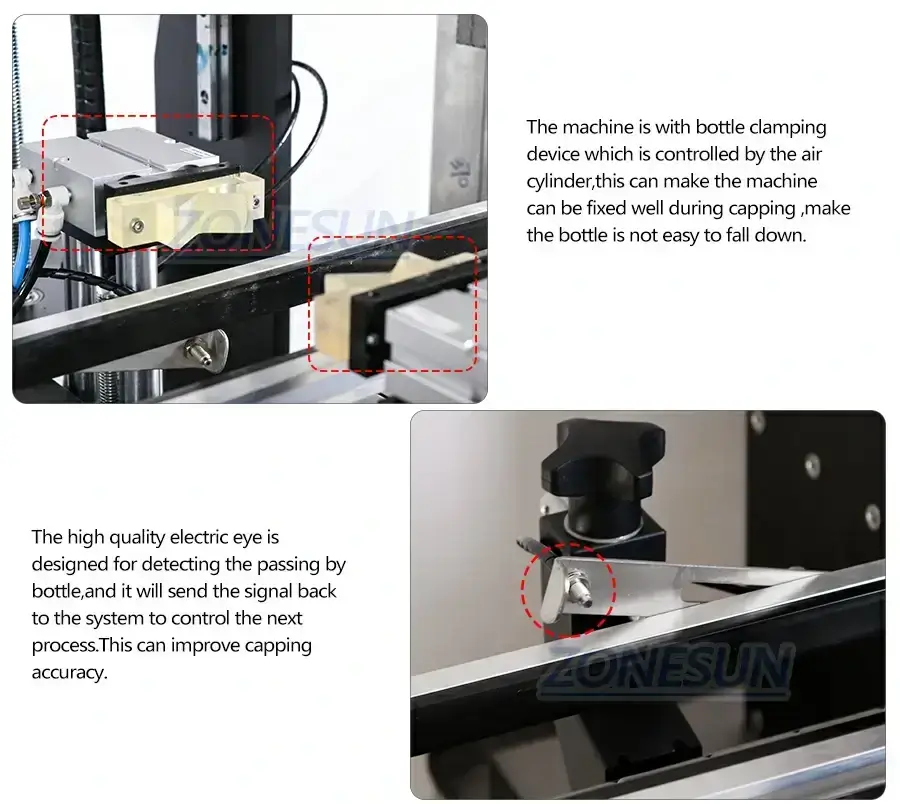 ZONESUN

The machine is with bottle clamping device which is controlled by the air cylinder,this can make the machine can be fixed well during capping ,make the bottle is not easy to fall down.

The high quality electric eye is designed for detecting the passing by bottle,and it will send the signal back to the system to control the next process.This can improve capping accuracy.

ZONESUN