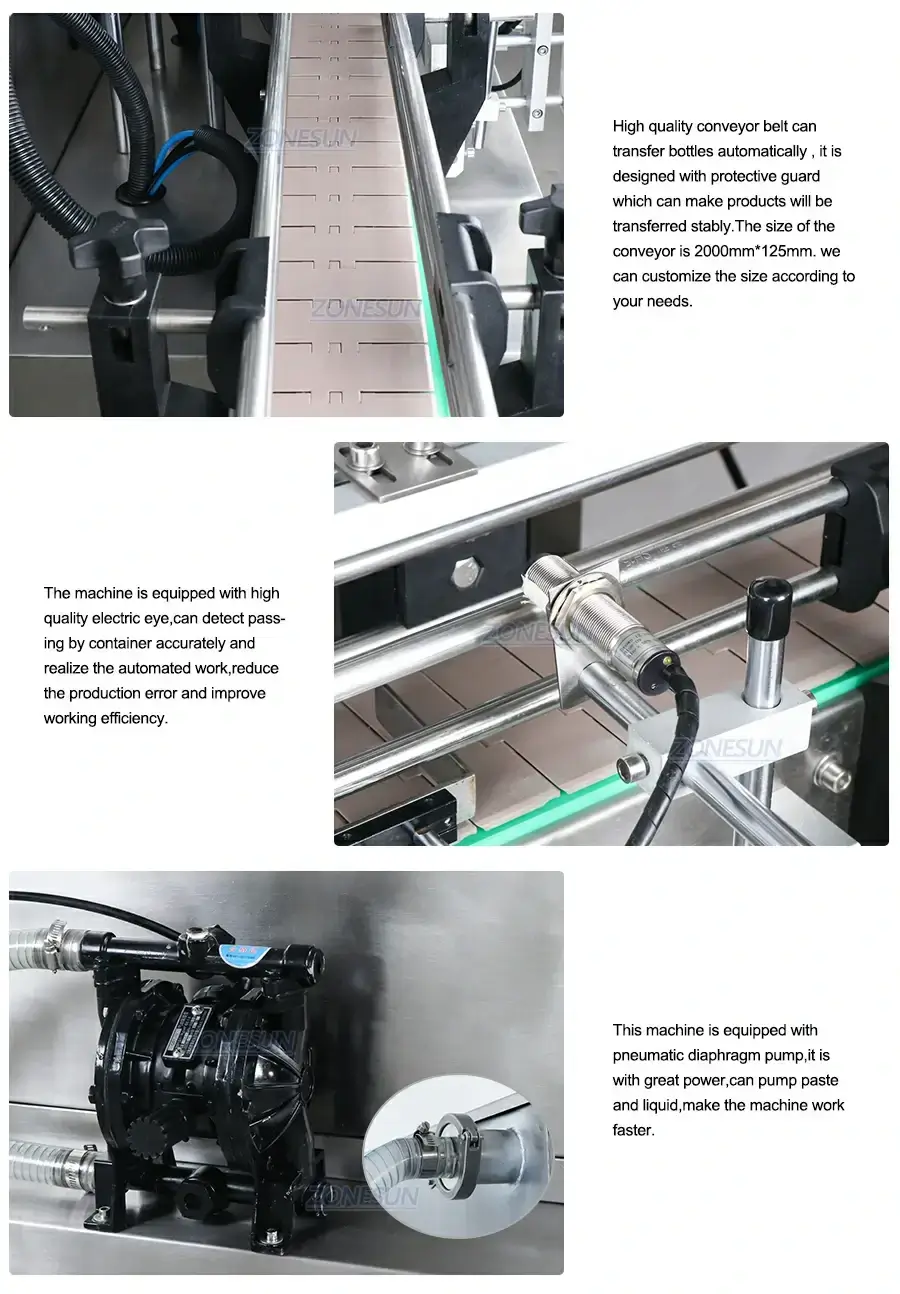 ZONESUN

ZONESUN

High quality conveyor belt can transfer bottles automatically , it is designed with protective guard which can make products will be transferred stably.The size of the conveyor is 2000mm*125mm. we can customize the size according to your needs.

The machine is equipped with high quality electric eye,can detect passing by container accurately and realize the automated work,reduce the production error and improve working efficiency.

ZONESUN

ZONESUN

ZONESUN

ZONESUN

This machine is equipped with pneumatic diaphragm pump,it is with great power,can pump paste and liquid,make the machine work faster.