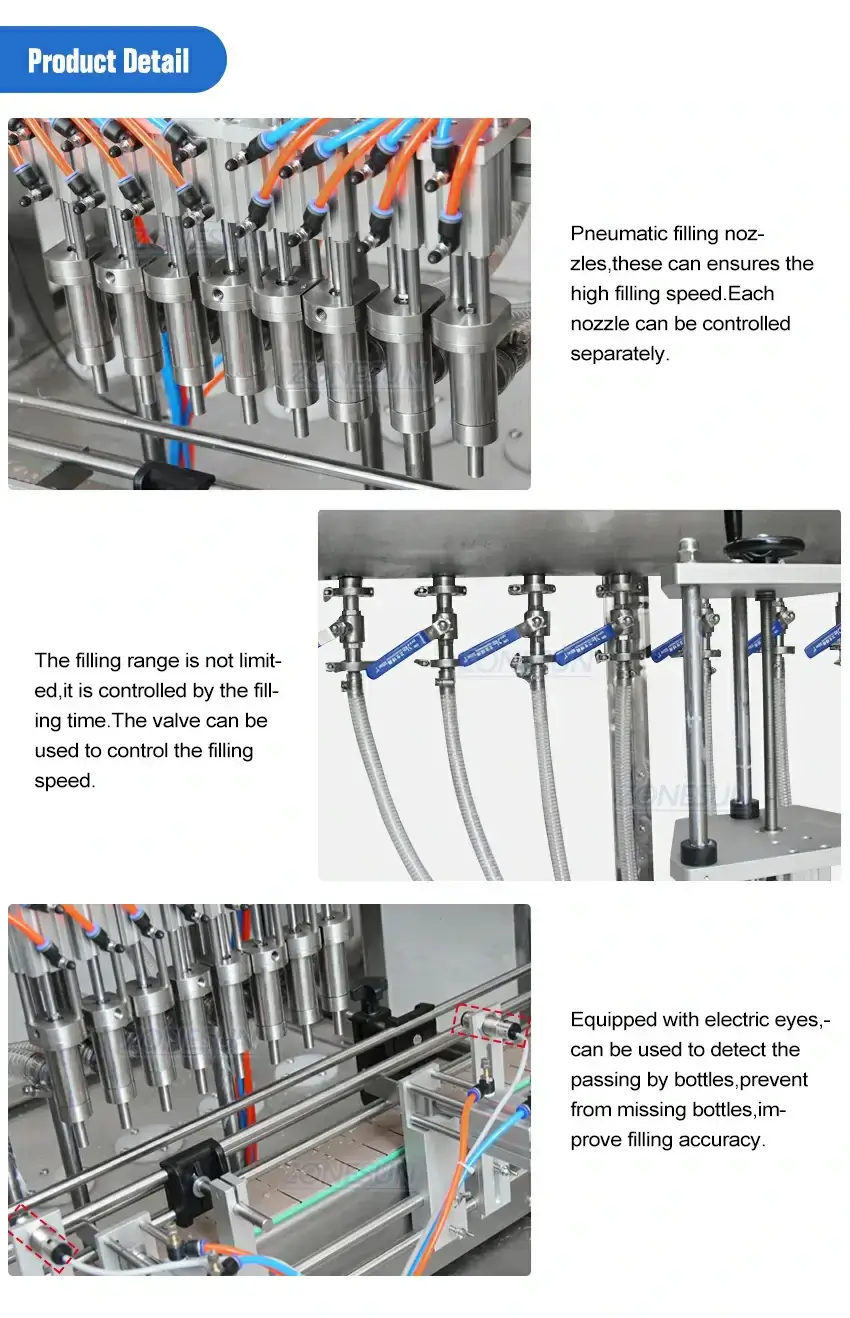 Product Detail

Pneumatic filling nozzles,these can ensures the high filling speed.Each nozzle can be controlled separately.

The filling range is not limited,it is controlled by the filling time.The valve can be used to control the filling speed.

Equipped with electric eyes,-can be used to detect the passing by bottles,prevent from missing bottles,improve filling accuracy.