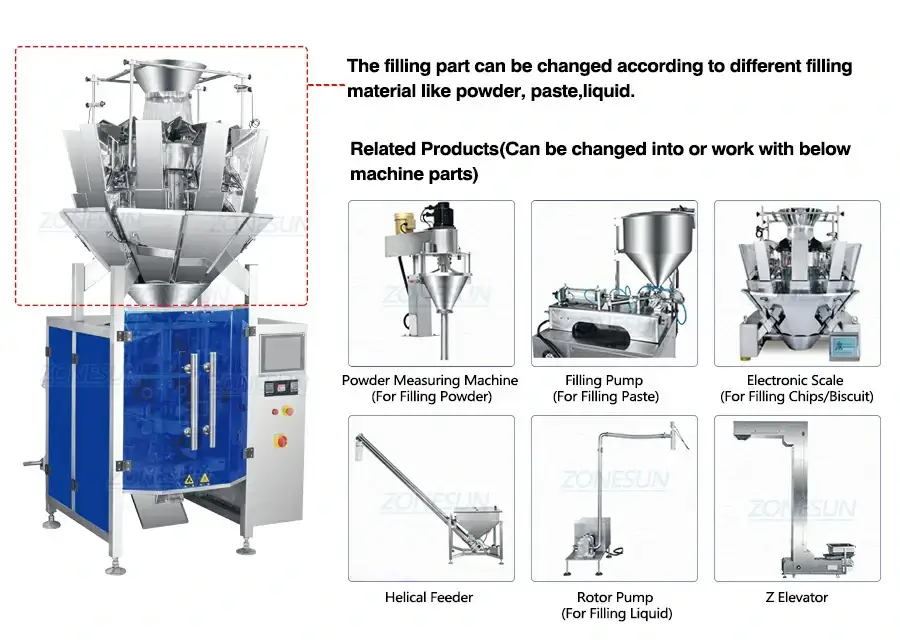 The filling part can be changed according to different filling material like powder, paste,liquid.

Related Products(Can be changed into or work with below machine parts)

ZONESUN

Powder Measuring Machine
(For Filling Powder)

Filling Pump
(For Filling Paste)

Electronic Scale
(For Filling Chips/Biscuit)

Helical Feeder

Rotor Pump
(For Filling Liquid)

Z Elevator