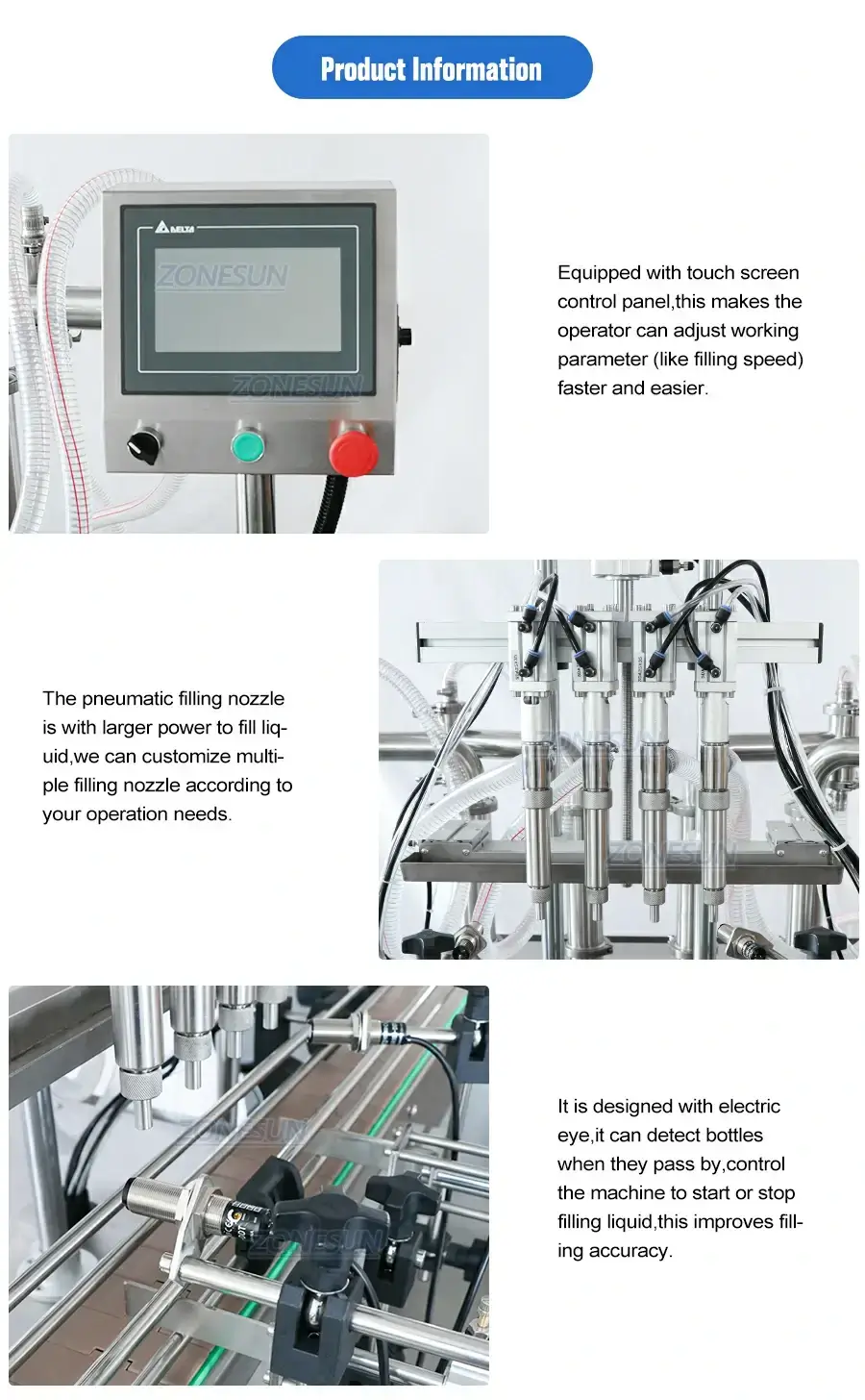 Product Information

DELTA

ZONESUN

ZONESUN

Equipped with touch screen control panel,this makes the operator can adjust working parameter (like filling speed) faster and easier.

The pneumatic filling nozzle is with larger power to fill liquid,we can customize multiple filling nozzle according to your operation needs.

ZONESUN

ZONESUN

ZONESUN

ZONESUN

It is designed with electric eye,it can detect bottles when they pass by,control the machine to start or stop filling liquid,this improves filling accuracy.