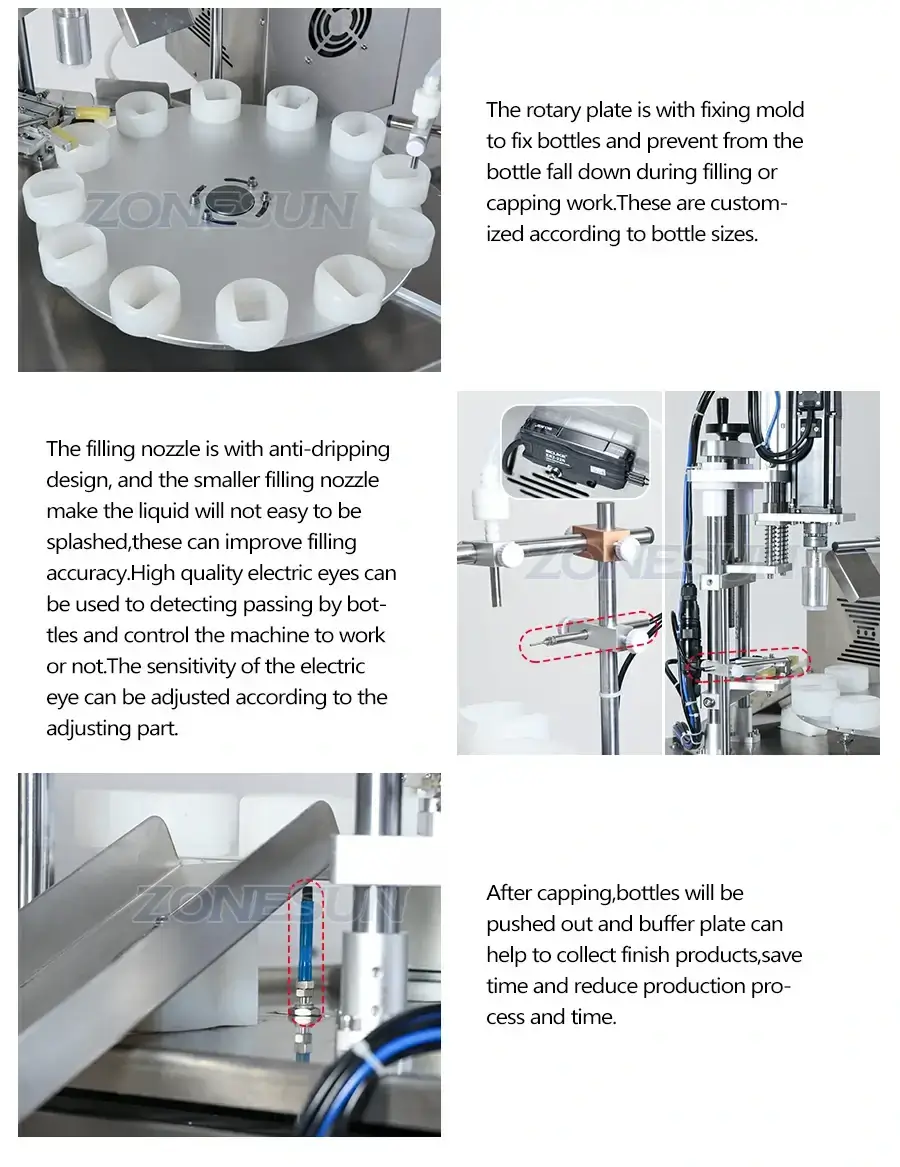 ZONESUN

The rotary plate is with fixing mold to fix bottles and prevent from the bottle fall down during filling or capping work.These are customized according to bottle sizes.

The filling nozzle is with anti-dripping design, and the smaller filling nozzle make the liquid will not easy to be splashed,these can improve filling accuracy.High quality electric eyes can be used to detecting passing by bottles and control the machine to work or not.The sensitivity of the electric eye can be adjusted according to the adjusting part.

ZONESUN

ZONESUN

After capping,bottles will be pushed out and buffer plate can help to collect finish products,save time and reduce production process and time.