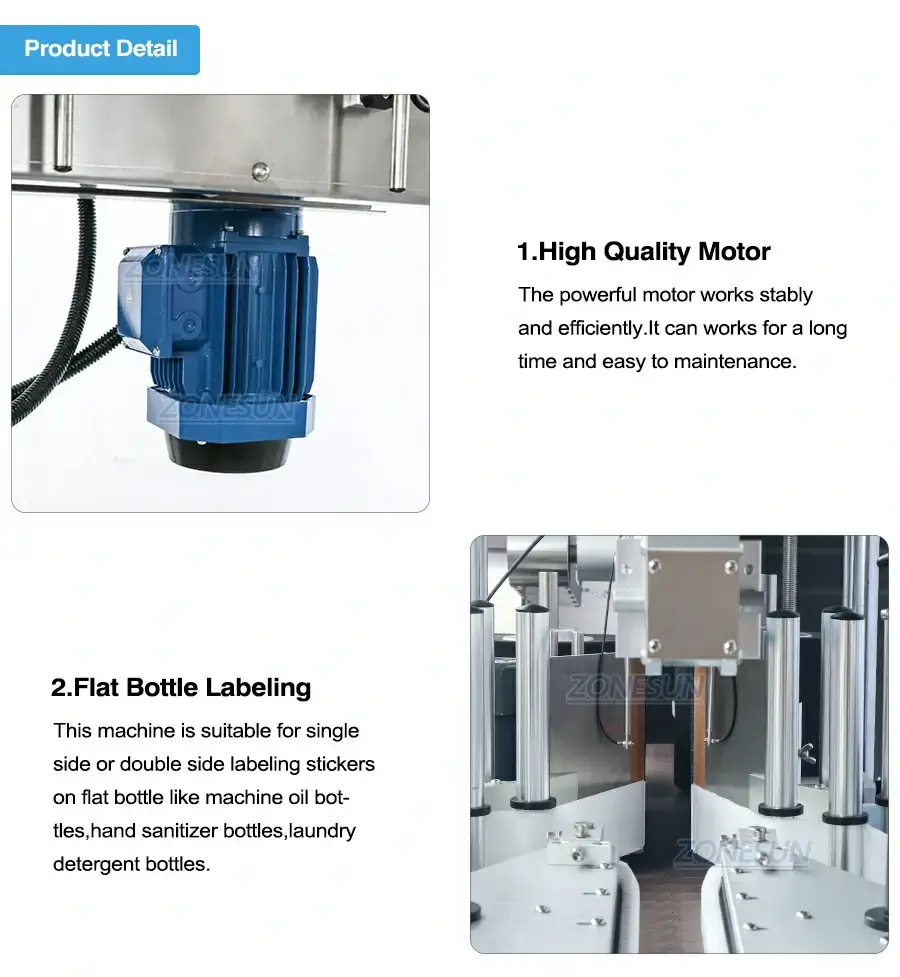 Product Detail

ZONESUN

ZONESUN

1.High Quality Motor

The powerful motor works stably and efficiently.It can works for a long time and easy to maintenance.

ZONESUN

ZONESUN

2.Flat Bottle Labeling

This machine is suitable for single side or double side labeling stickers on flat bottle like machine oil bottles,hand sanitizer bottles,laundry detergent bottles.