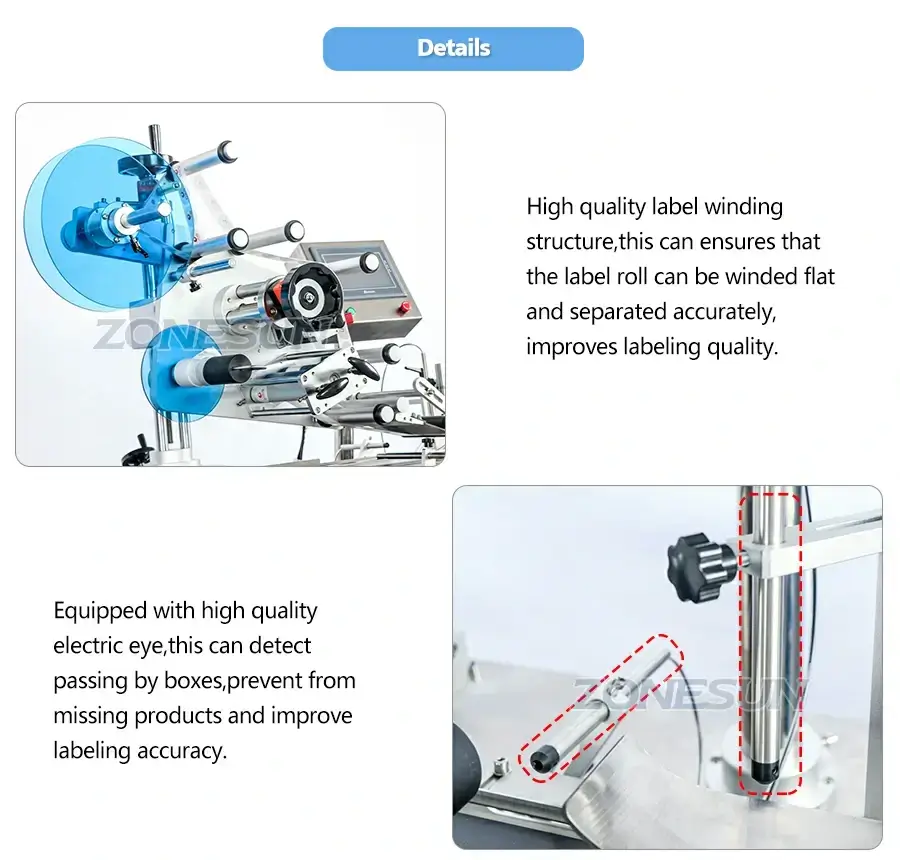 Details

ZONESUN

High quality label winding structure,this can ensures that the label roll can be winded flat and separated accurately, improves labeling quality.

Equipped with high quality electric eye,this can detect passing by boxes,prevent from missing products and improve labeling accuracy.

ZONESUN