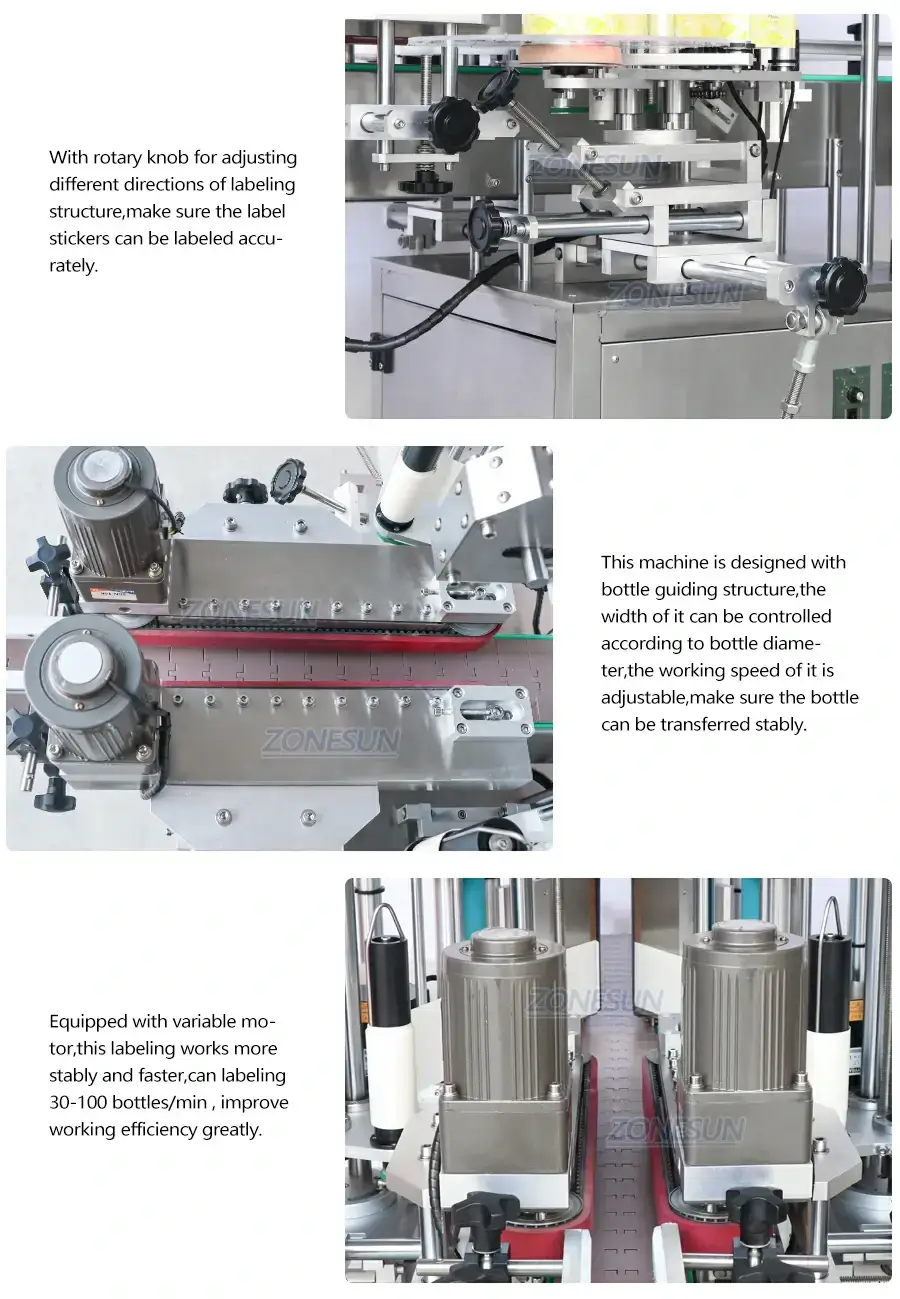 With rotary knob for adjusting different directions of labeling structure,make sure the label stickers can be labeled accurately.

ZONESUN

ZONESUN

ZONESUN

ZONESUN

This machine is designed with bottle guiding structure,the width of it can be controlled according to bottle diameter,the working speed of it is adjustable,make sure the bottle can be transferred stably.

Equipped with variable motor,this labeling works more stably and faster,can labeling 30-100 bottles/min , improve working efficiency greatly.

ZONESUN

ZONESUN