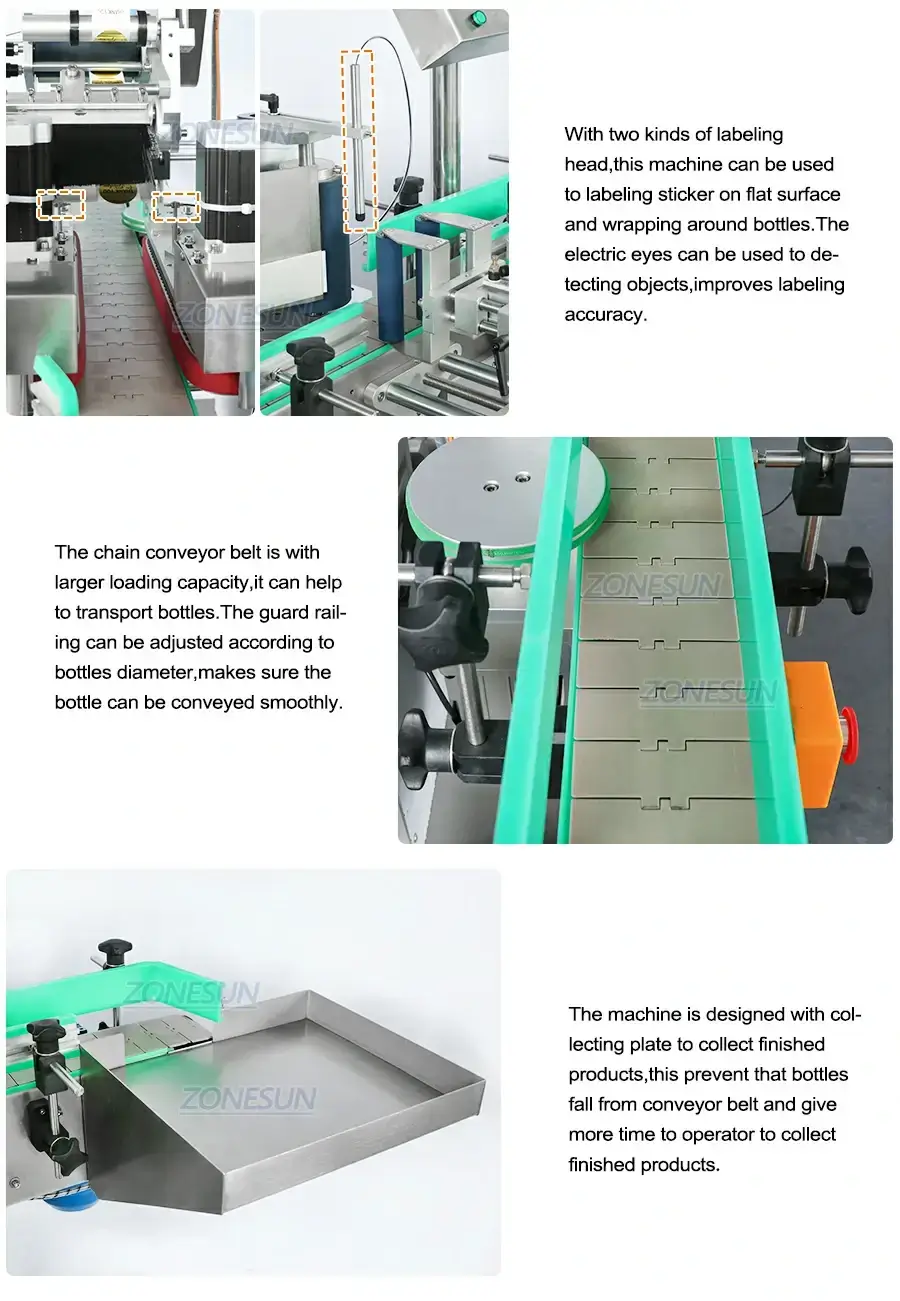 ZONESUN

ZONESUN

With two kinds of labeling head,this machine can be used to labeling sticker on flat surface and wrapping around bottles.The electric eyes can be used to detecting objects,improves labeling accuracy.

The chain conveyor belt is with larger loading capacity,it can help to transport bottles.The guard railing can be adjusted according to bottles diameter,makes sure the bottle can be conveyed smoothly.

ZONESUN

ZONESUN

ZONESUN

ZONESUN

The machine is designed with collecting plate to collect finished products,this prevent that bottles fall from conveyor belt and give more time to operator to collect finished products.