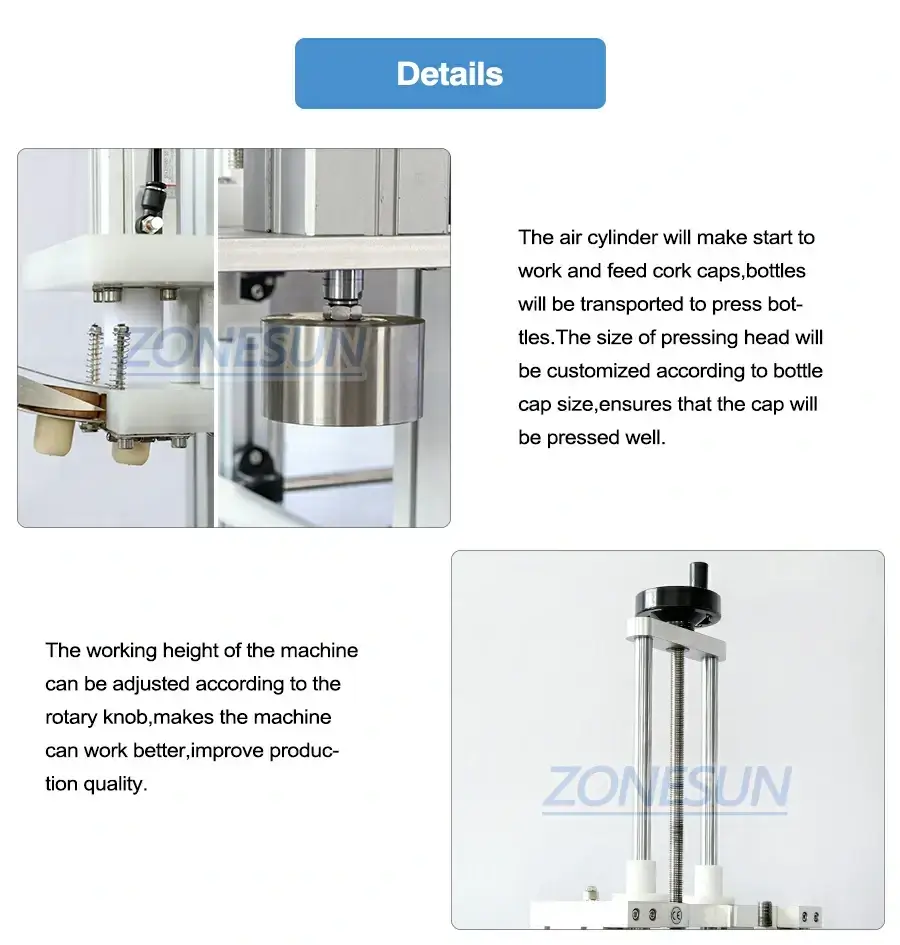 Details

ZONESUN

The air cylinder will make start to work and feed cork caps,bottles will be transported to press bottles.The size of pressing head will be customized according to bottle cap size,ensures that the cap will be pressed well.

The working height of the machine can be adjusted according to the rotary knob,makes the machine can work better,improve production quality.

ZONESUN