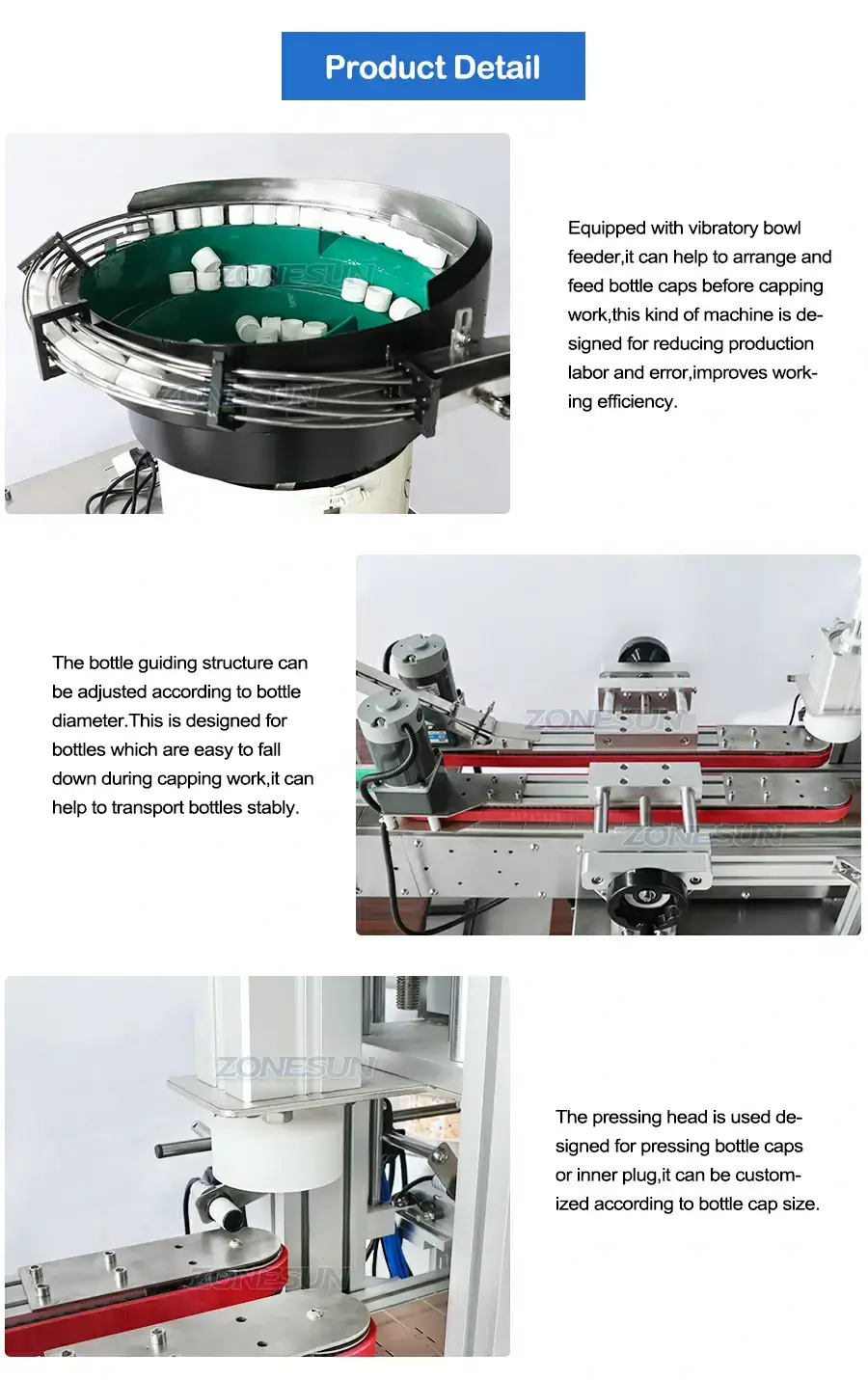 Product Detail

ZONESUN

ZONESUN

Equipped with vibratory bowl feeder,it can help to arrange and feed bottle caps before capping work,this kind of machine is designed for reducing production labor and error,improves working efficiency.

The bottle guiding structure can be adjusted according to bottle diameter.This is designed for bottles which are easy to fall down during capping work,it can help to transport bottles stably.

ZONESUN

ZONESUN

ZONESUN

ZONESUN

The pressing head is used designed for pressing bottle caps or inner plug,it can be customized according to bottle cap size.