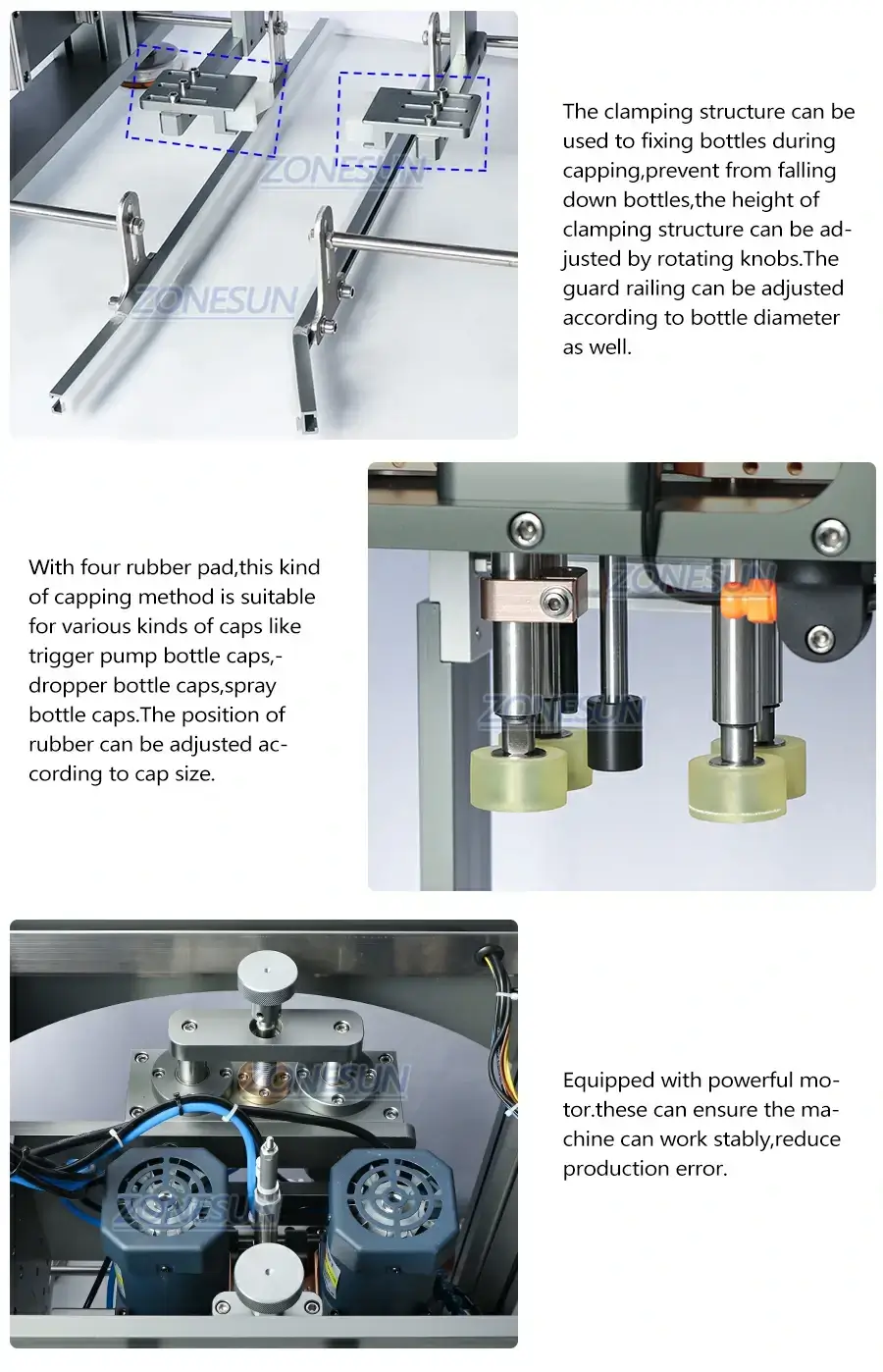 ZONESUN

ZONESUN

The clamping structure can be used to fixing bottles during capping,prevent from falling down bottles,the height of clamping structure can be adjusted by rotating knobs.The guard railing can be adjusted according to bottle diameter as well.

With four rubber pad,this kind of capping method is suitable for various kinds of caps like trigger pump bottle caps,-dropper bottle caps,spray bottle caps.The position of rubber can be adjusted according to cap size.

ZONESUN

ZONESUN

ZONESUN

ZONESUN

Equipped with powerful motor.these can ensure the machine can work stably,reduce production error.