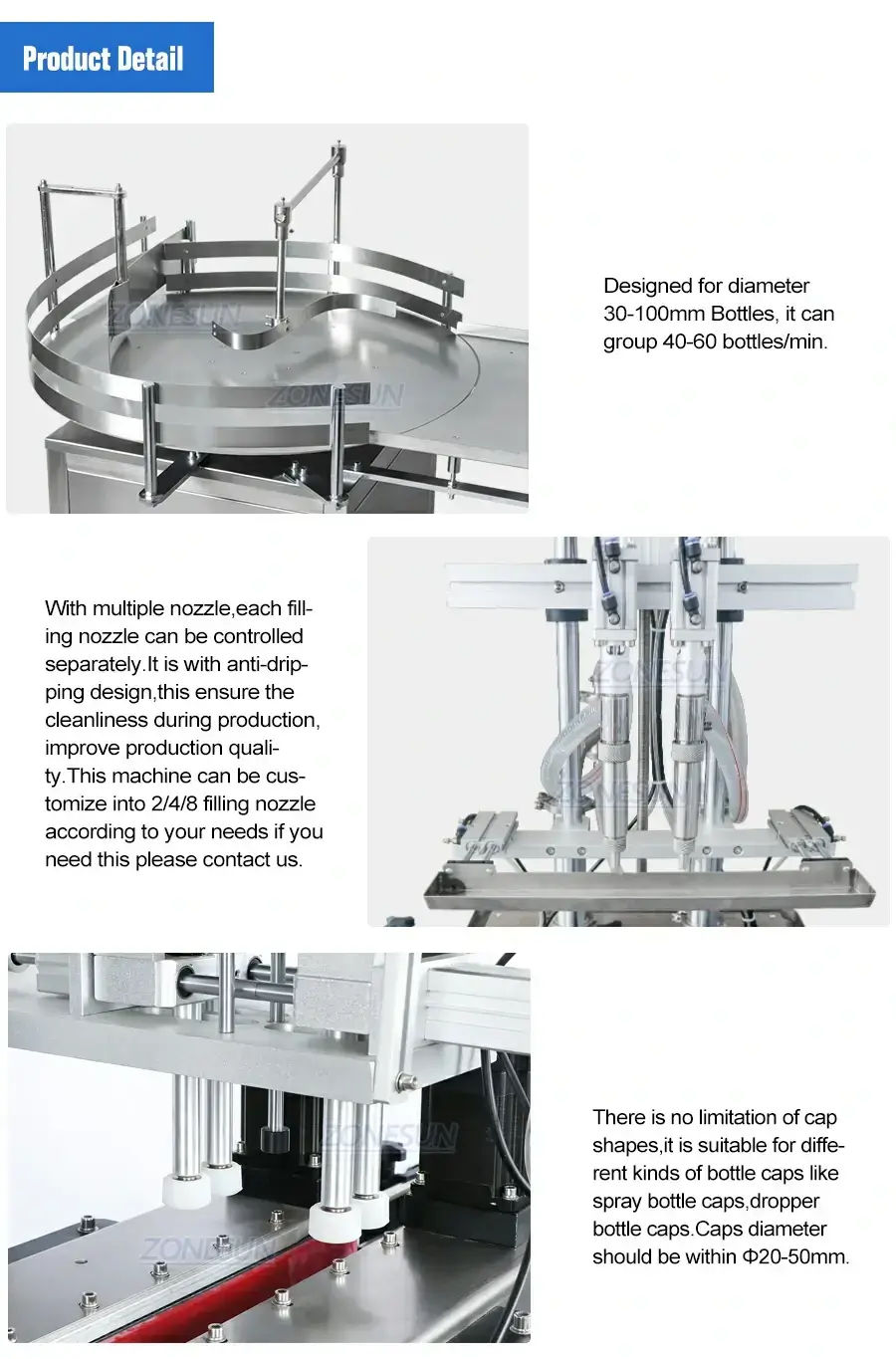 Product Detail

ZONESUN

ZONESUN

Designed for diameter 30-100mm Bottles, it can group 40-60 bottles/min.

With multiple nozzle,each filling nozzle can be controlled separately.It is with anti-dripping design,this ensure the cleanliness during production, improve production quality.This machine can be customize into 2/4/8 filling nozzle according to your needs if you need this please contact us.

ZONESUN

ZONESUN

ZONESUN

ZONESUN

There is no limitation of cap shapes,it is suitable for different kinds of bottle caps like spray bottle caps,dropper bottle caps.Caps diameter should be within Φ20-50mm.