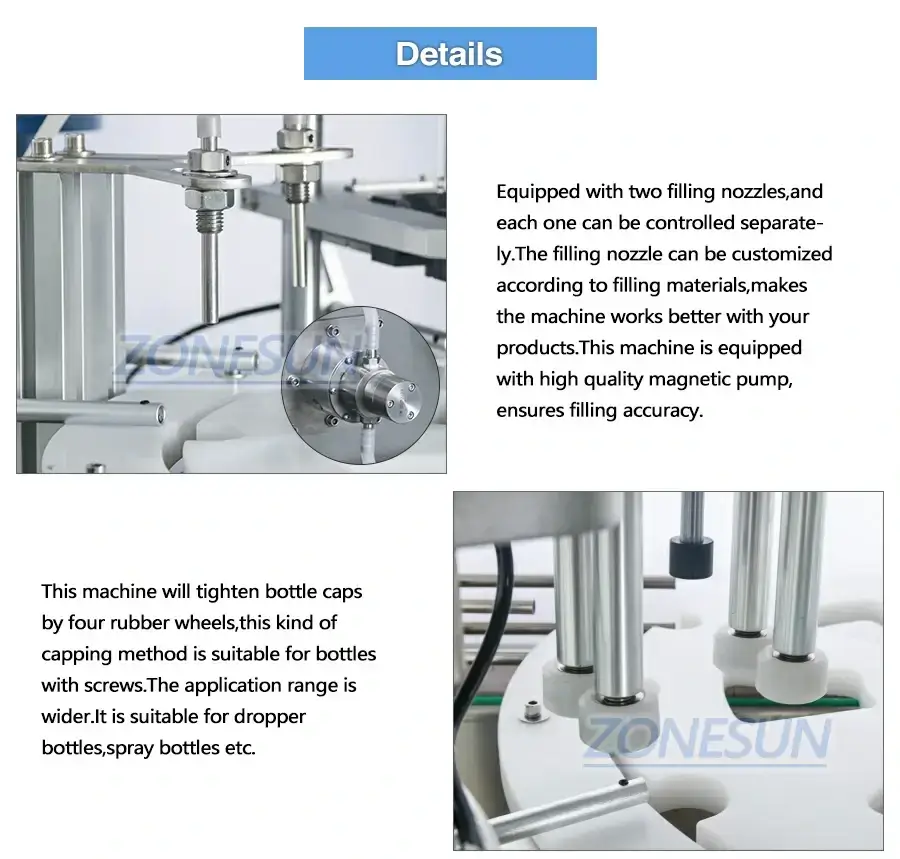 Details

ZONESUN

Equipped with two filling nozzles,and each one can be controlled separately.The filling nozzle can be customized according to filling materials,makes the machine works better with your products.This machine is equipped with high quality magnetic pump, ensures filling accuracy.

This machine will tighten bottle caps by four rubber wheels,this kind of capping method is suitable for bottles with screws.The application range is wider.It is suitable for dropper bottles,spray bottles etc.

ZONESUN