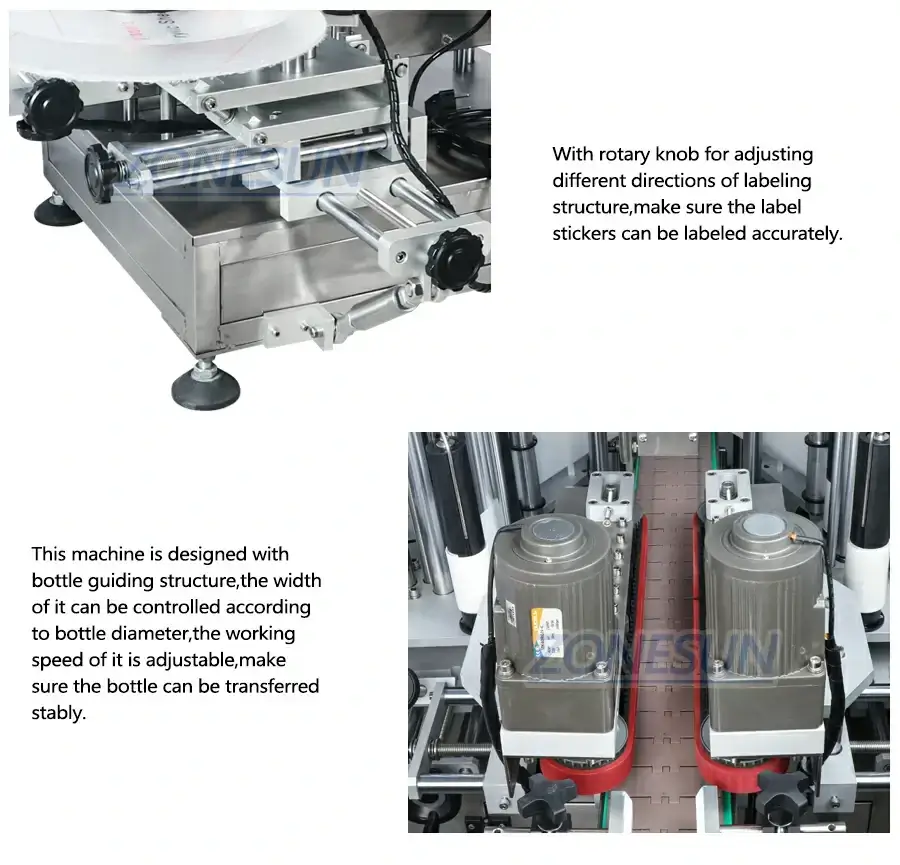 ZONESUN

With rotary knob for adjusting different directions of labeling structure,make sure the label stickers can be labeled accurately.

This machine is designed with bottle guiding structure,the width of it can be controlled according to bottle diameter,the working speed of it is adjustable,make sure the bottle can be transferred stably.

ZONESUN