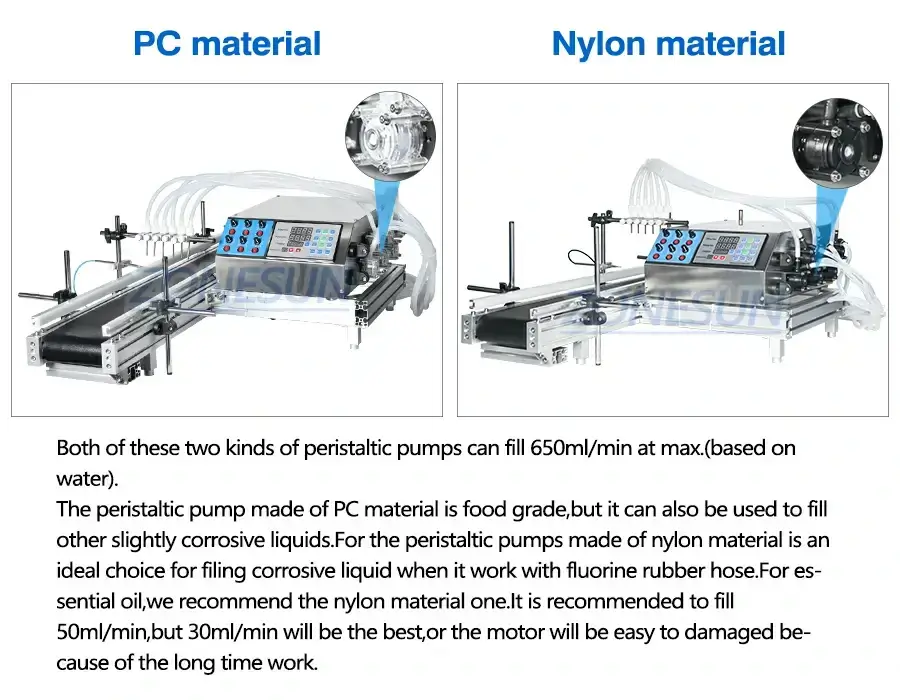 PC material

Nylon material

ZONESUN

ZONESUN

Both of these two kinds of peristaltic pumps can fill 650ml/min at max.(based on water).
The peristaltic pump made of PC material is food grade,but it can also be used to fill other slightly corrosive liquids.For the peristaltic pumps made of nylon material is an ideal choice for filing corrosive liquid when it work with fluorine rubber hose.For essential oil,we recommend the nylon material one.It is recommended to fill 50ml/min,but 30ml/min will be the best,or the motor will be easy to damaged because of the long time work.