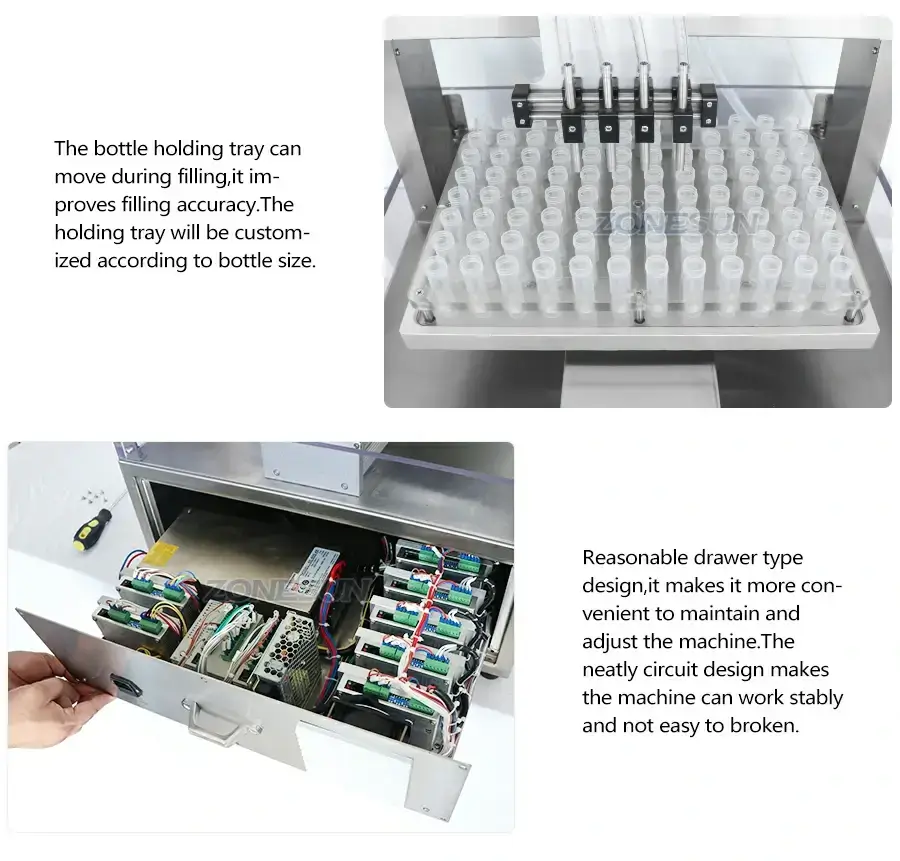 The bottle holding tray can move during filling,it improves filling accuracy.The holding tray will be customized according to bottle size.

ZONESUN

ZONESUN

Reasonable drawer type design,it makes it more convenient to maintain and adjust the machine.The neatly circuit design makes the machine can work stably and not easy to broken.