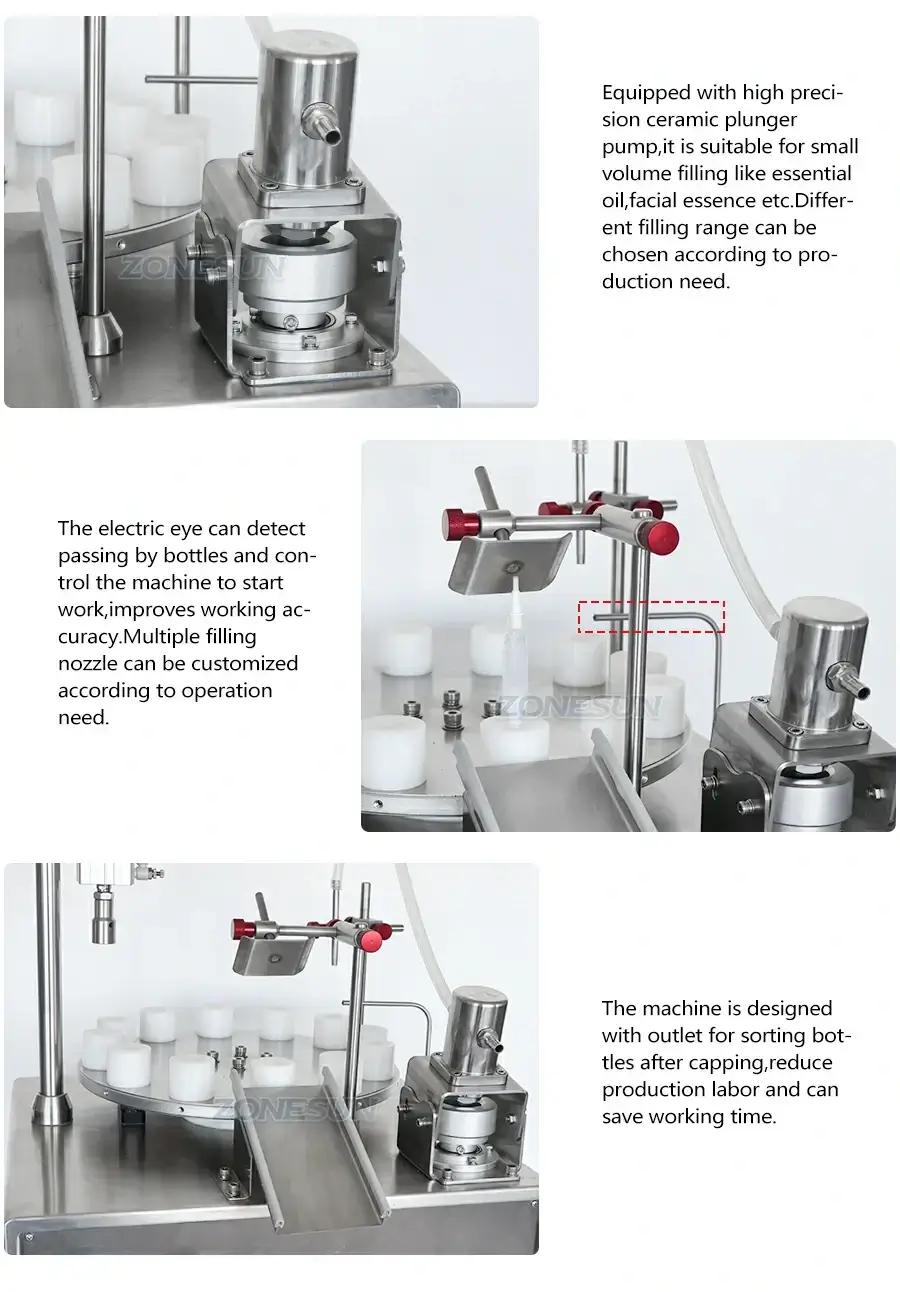 ZONESUN

Equipped with high precision ceramic plunger pump,it is suitable for small volume filling like essential oil,facial essence etc.Different filling range can be chosen according to production need.

The electric eye can detect passing by bottles and control the machine to start work,improves working accuracy.Multiple filling nozzle can be customized according to operation need.

ZONESUN

ZONESUN

The machine is designed with outlet for sorting bottles after capping,reduce production labor and can save working time.