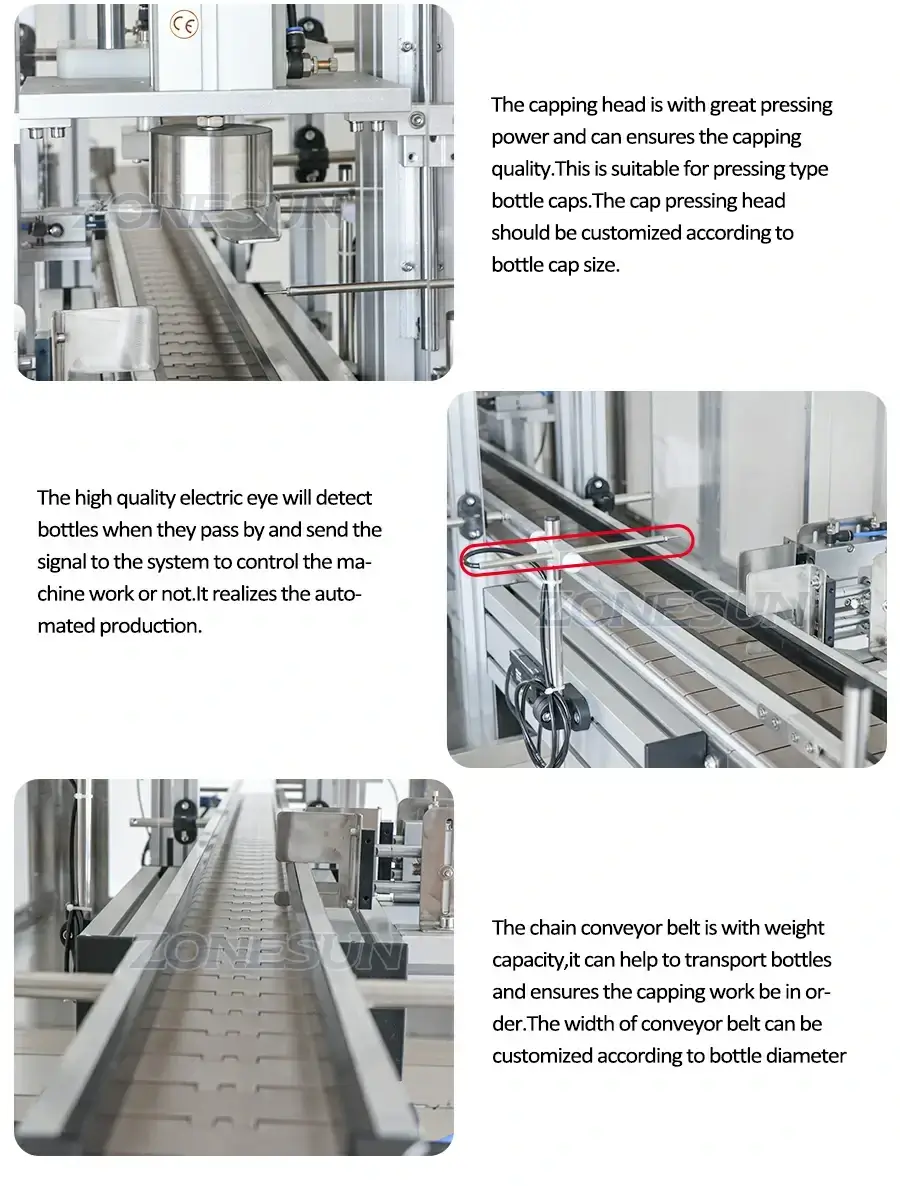 CE

ZONESUN

The capping head is with great pressing power and can ensures the capping quality.This is suitable for pressing type bottle caps.The cap pressing head should be customized according to bottle cap size.

The high quality electric eye will detect bottles when they pass by and send the signal to the system to control the machine work or not.It realizes the automated production.

ZONESUN

ZONESUN

The chain conveyor belt is with weight capacity,it can help to transport bottles and ensures the capping work be in order.The width of conveyor belt can be customized according to bottle diameter