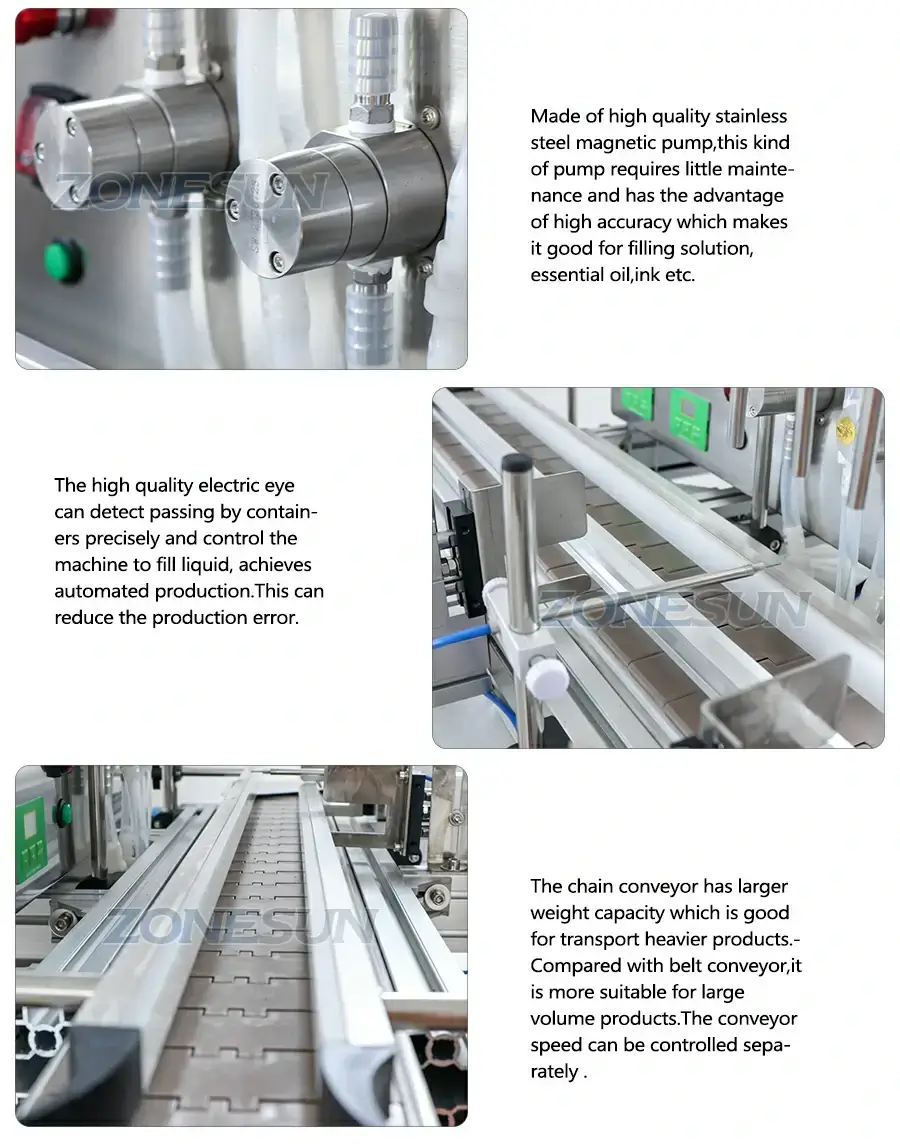 ZONESUN

Made of high quality stainless steel magnetic pump,this kind of pump requires little maintenance and has the advantage of high accuracy which makes it good for filling solution, essential oil,ink etc.

The high quality electric eye can detect passing by containers precisely and control the machine to fill liquid, achieves automated production.This can reduce the production error.

ZONESUN

ZONESUN

The chain conveyor has larger weight capacity which is good for transport heavier products.-Compared with belt conveyor,it is more suitable for large volume products.The conveyor speed can be controlled separately .