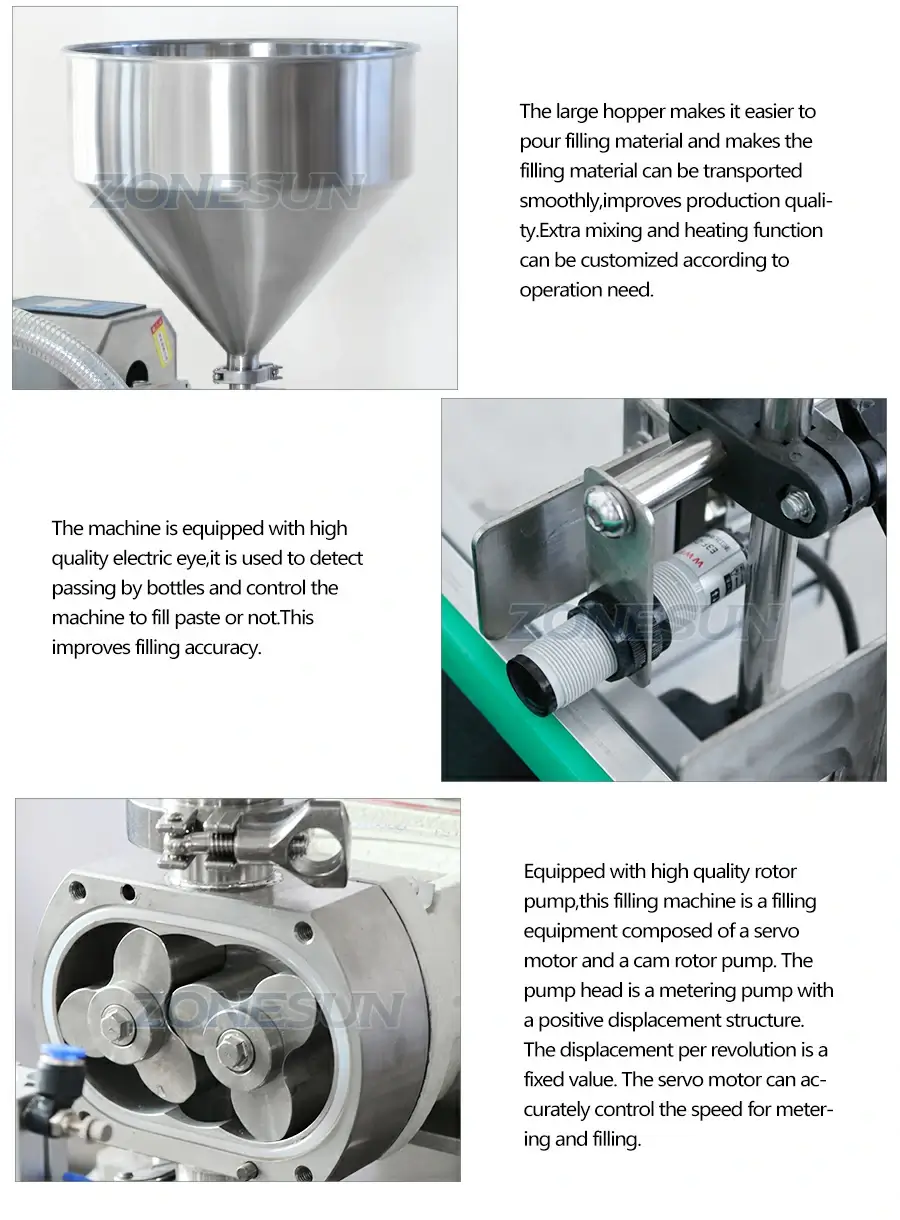 ZONESUN

The large hopper makes it easier to pour filling material and makes the filling material can be transported smoothly,improves production quality.Extra mixing and heating function can be customized according to operation need.

The machine is equipped with high quality electric eye,it is used to detect passing by bottles and control the machine to fill paste or not.This improves filling accuracy.

ZONESUN

ZONESUN

Equipped with high quality rotor pump,this filling machine is a filling equipment composed of a servo motor and a cam rotor pump. The pump head is a metering pump with a positive displacement structure. The displacement per revolution is a fixed value. The servo motor can accurately control the speed for metering and filling.