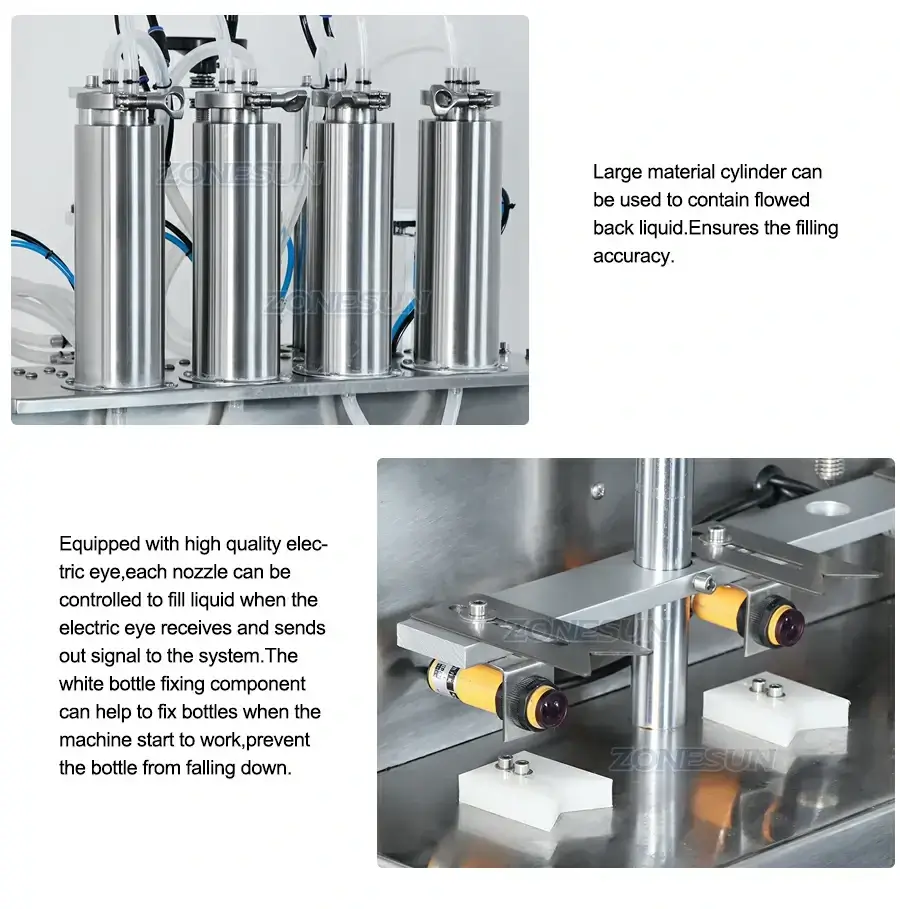 ZONESUN
ZONESUN

Large material cylinder can be used to contain flowed back liquid.Ensures the filling accuracy.

Equipped with high quality electric eye,each nozzle can be controlled to fill liquid when the electric eye receives and sends out signal to the system.The white bottle fixing component can help to fix bottles when the machine start to work,prevent the bottle from falling down.

ZONESUN
ZONESUN