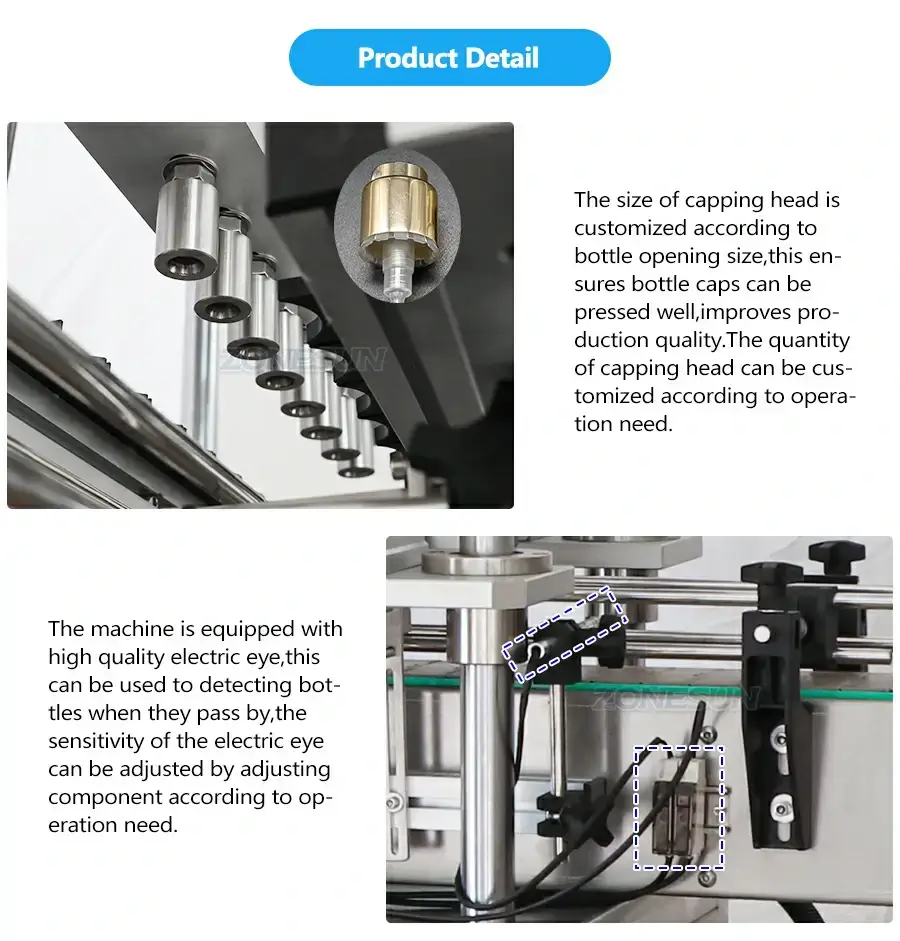 Product Detail

ZONESUN

The size of capping head is customized according to bottle opening size,this ensures bottle caps can be pressed well,improves production quality.The quantity of capping head can be customized according to operation need.

The machine is equipped with high quality electric eye,this can be used to detecting bottles when they pass by,the sensitivity of the electric eye can be adjusted by adjusting component according to operation need.

ZONESUN