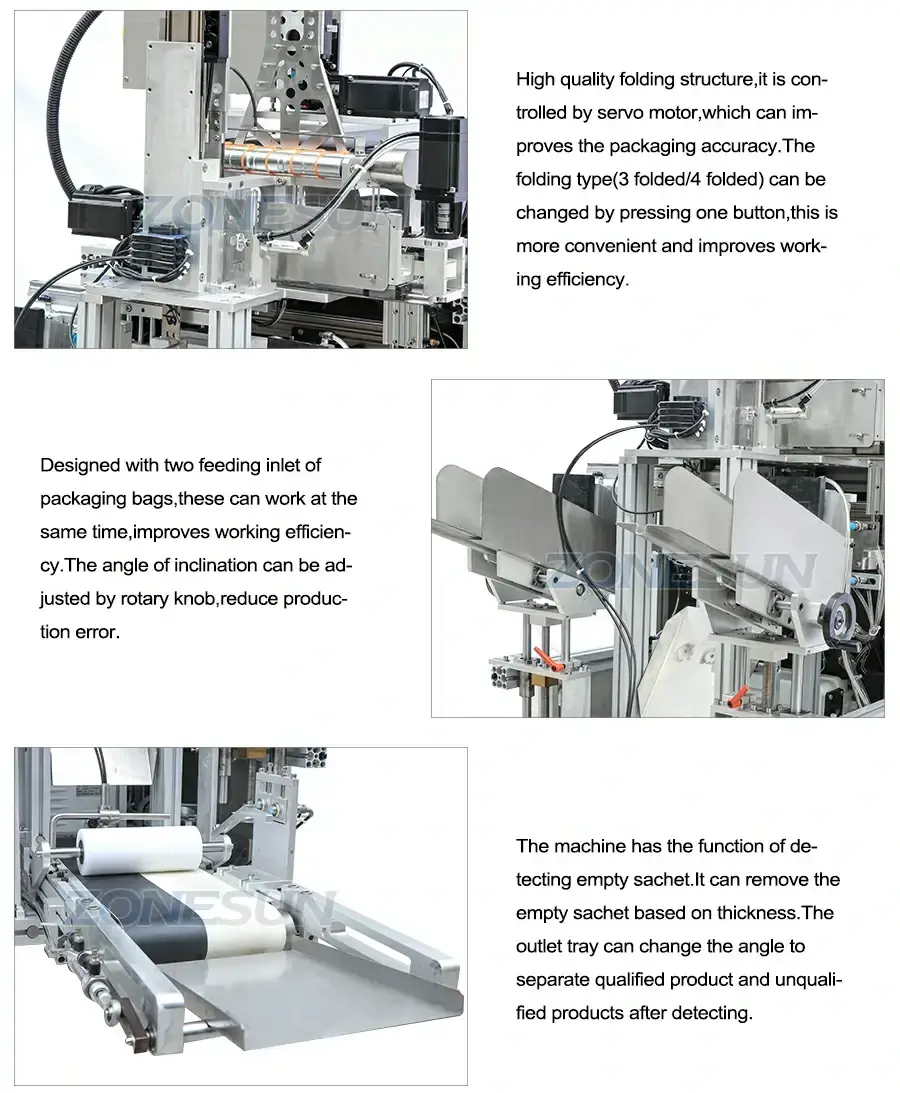 ZONESUN

High quality folding structure,it is controlled by servo motor,which can improves the packaging accuracy.The folding type(3 folded/4 folded) can be changed by pressing one button,this is more convenient and improves working efficiency.

Designed with two feeding inlet of packaging bags,these can work at the same time,improves working efficiency.The angle of inclination can be adjusted by rotary knob,reduce production error.

ZONESUN

ZONESUN

The machine has the function of detecting empty sachet.It can remove the empty sachet based on thickness.The outlet tray can change the angle to separate qualified product and unqualified products after detecting.