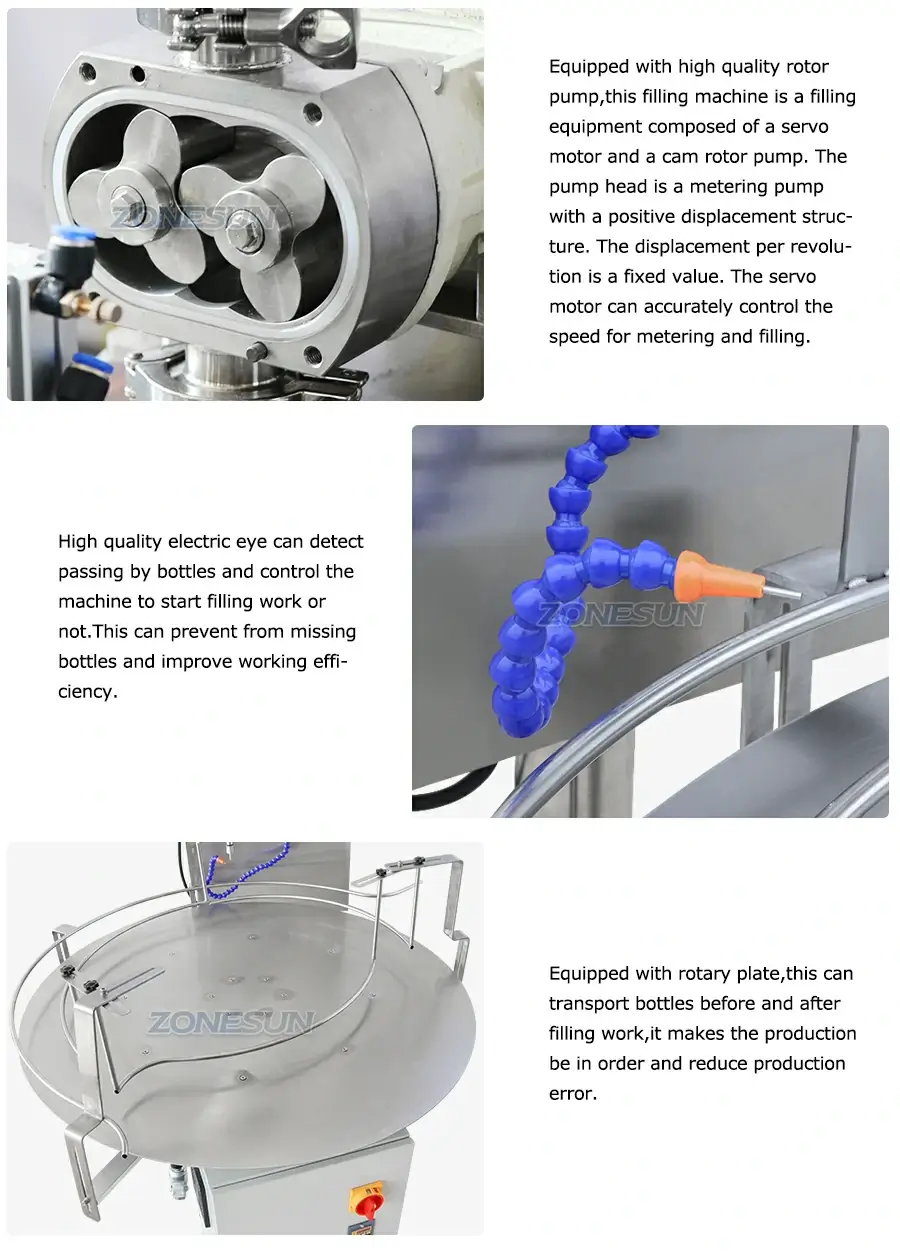 ZONESUN

Equipped with high quality rotor pump,this filling machine is a filling equipment composed of a servo motor and a cam rotor pump. The pump head is a metering pump with a positive displacement structure. The displacement per revolution is a fixed value. The servo motor can accurately control the speed for metering and filling.

High quality electric eye can detect passing by bottles and control the machine to start filling work or not.This can prevent from missing bottles and improve working efficiency.

ZONESUN

ZONESUN

Equipped with rotary plate,this can transport bottles before and after filling work,it makes the production be in order and reduce production error.