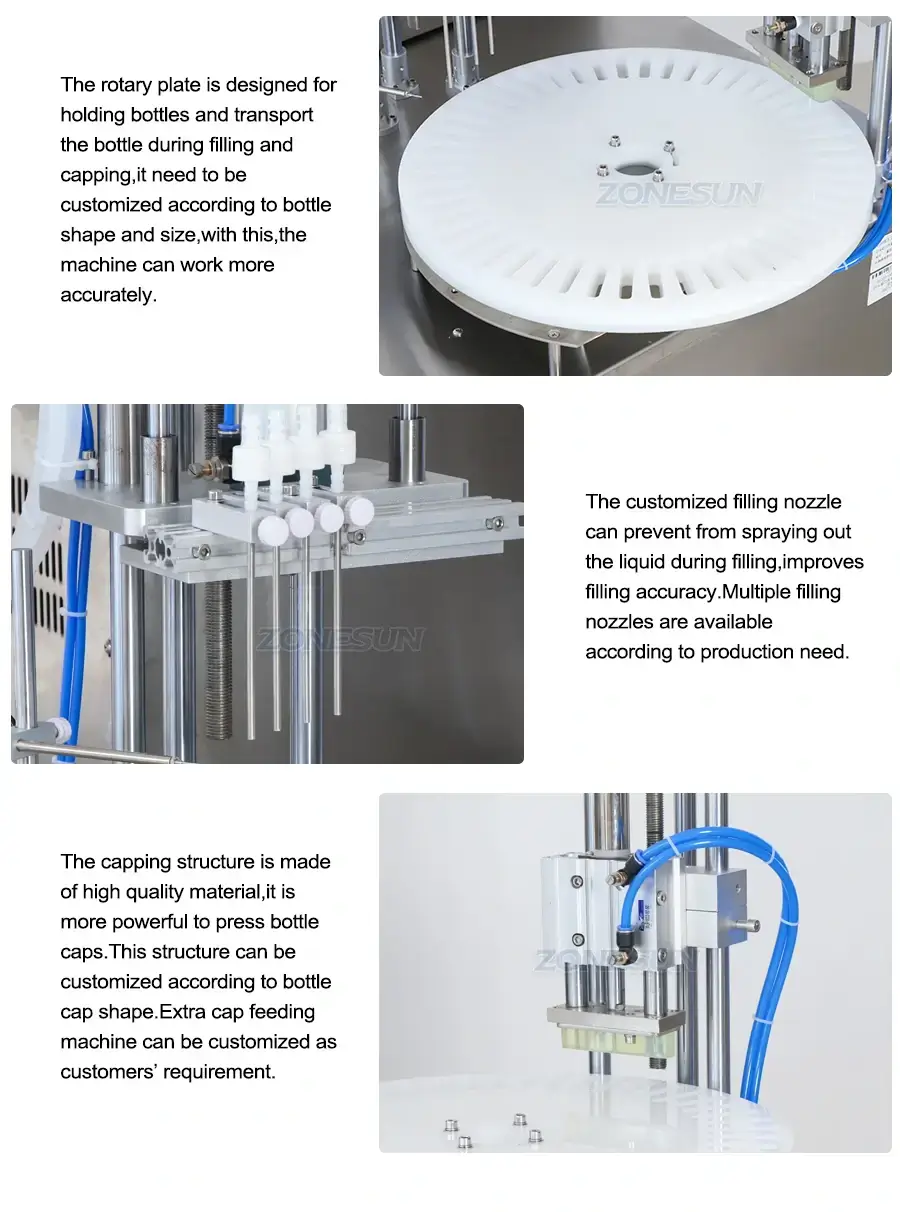 The rotary plate is designed for holding bottles and transport the bottle during filling and capping,it need to be customized according to bottle shape and size,with this,the machine can work more accurately.

ZONESUN

ZONESUN

The customized filling nozzle can prevent from spraying out the liquid during filling,improves filling accuracy.Multiple filling nozzles are available according to production need.

The capping structure is made of high quality material,it is more powerful to press bottle caps.This structure can be customized according to bottle cap shape.Extra cap feeding machine can be customized as customers' requirement.

ZONESUN