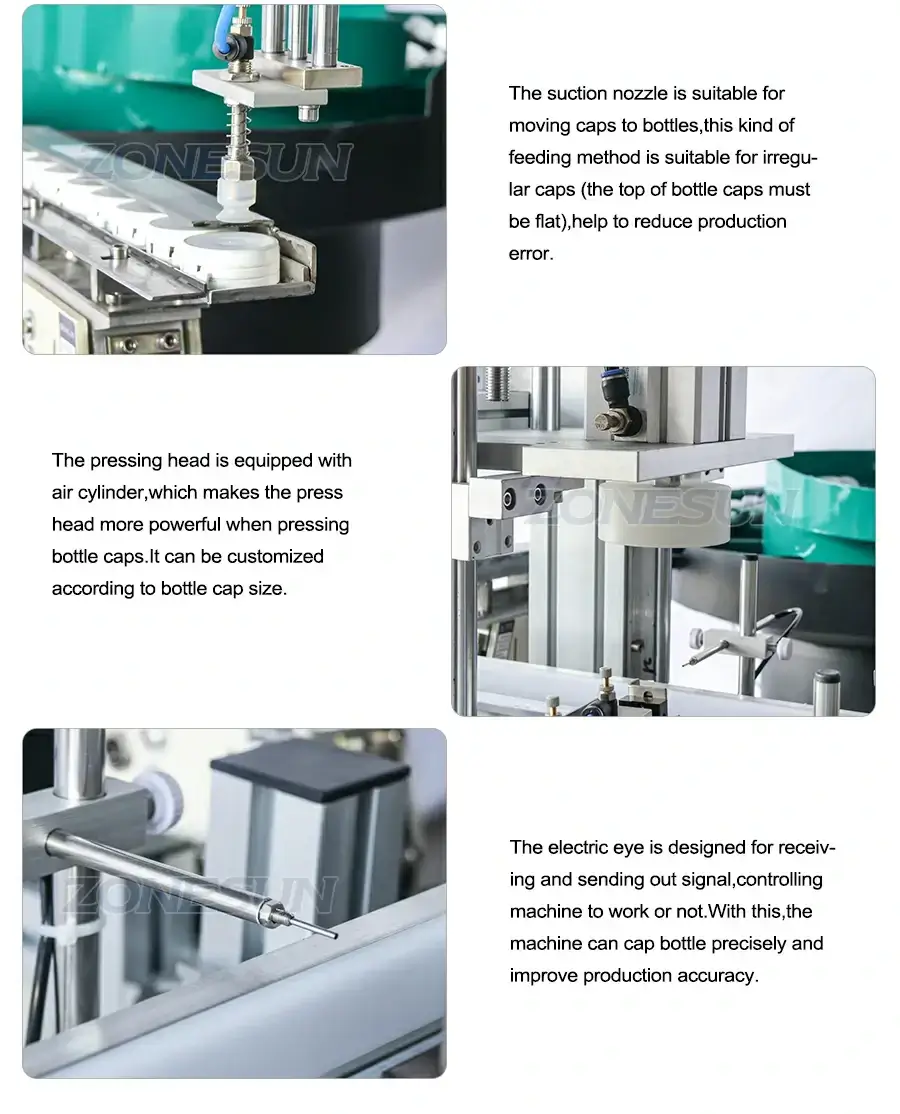 ZONESUN

The suction nozzle is suitable for moving caps to bottles,this kind of feeding method is suitable for irregular caps (the top of bottle caps must be flat),help to reduce production error.

The pressing head is equipped with air cylinder,which makes the press head more powerful when pressing bottle caps.It can be customized according to bottle cap size.

ZONESUN

ZONESUN

The electric eye is designed for receiving and sending out signal,controlling machine to work or not.With this,the machine can cap bottle precisely and improve production accuracy.