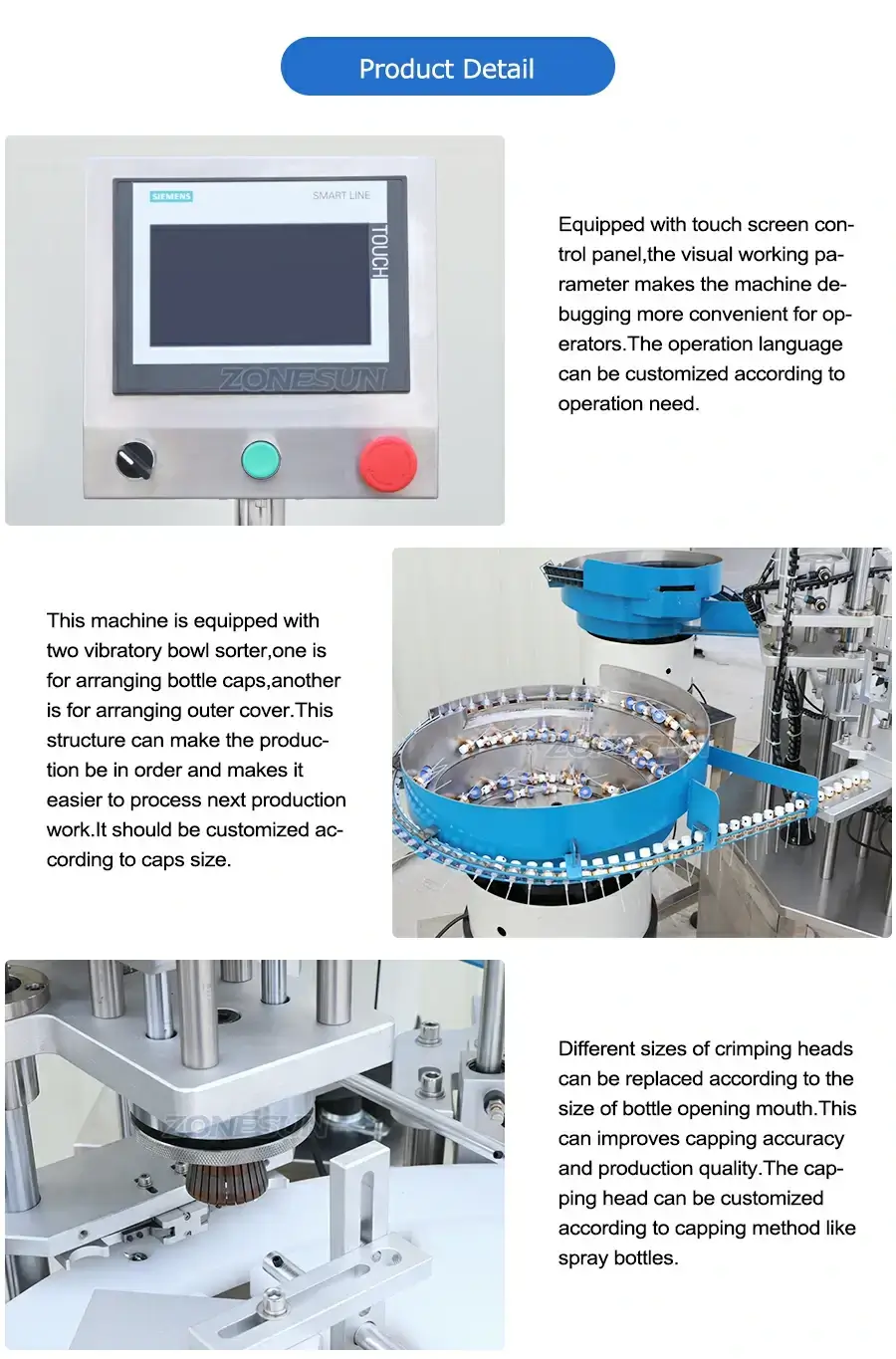 Product Detail

SIEMENS
SMART LINE
TOUCH
ZONESUN

Equipped with touch screen control panel,the visual working parameter makes the machine debugging more convenient for operators.The operation language can be customized according to operation need.

This machine is equipped with two vibratory bowl sorter,one is for arranging bottle caps,another is for arranging outer cover.This structure can make the production be in order and makes it easier to process next production work.It should be customized according to caps size.

ZONESUN

Different sizes of crimping heads can be replaced according to the size of bottle opening mouth.This can improves capping accuracy and production quality.The capping head can be customized according to capping method like spray bottles.