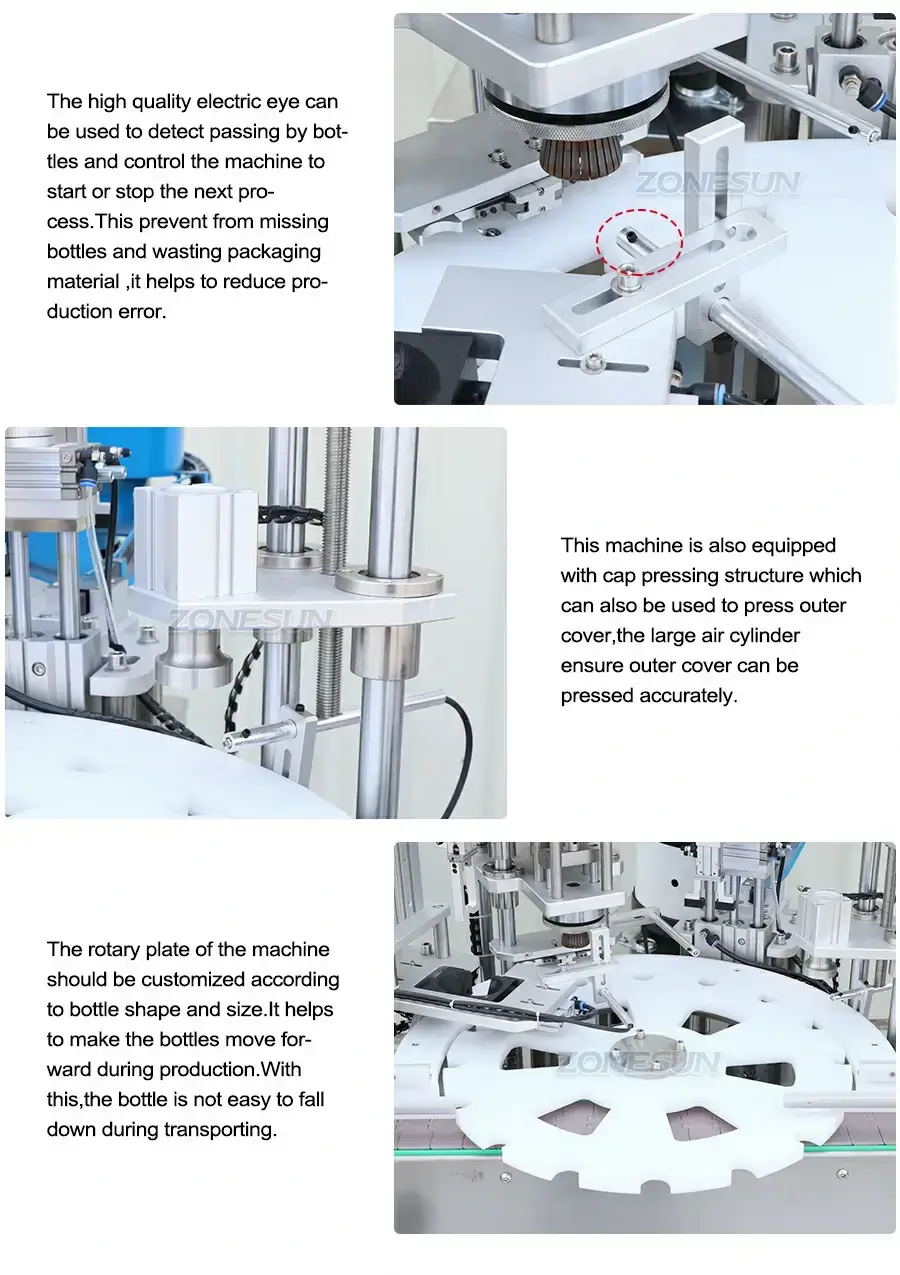 The high quality electric eye can be used to detect passing by bottles and control the machine to start or stop the next process.This prevent from missing bottles and wasting packaging material ,it helps to reduce production error.

ZONESUN

ZONESUN

This machine is also equipped with cap pressing structure which can also be used to press outer cover,the large air cylinder ensure outer cover can be pressed accurately.

The rotary plate of the machine should be customized according to bottle shape and size.It helps to make the bottles move forward during production.With this,the bottle is not easy to fall down during transporting.

ZONESUN