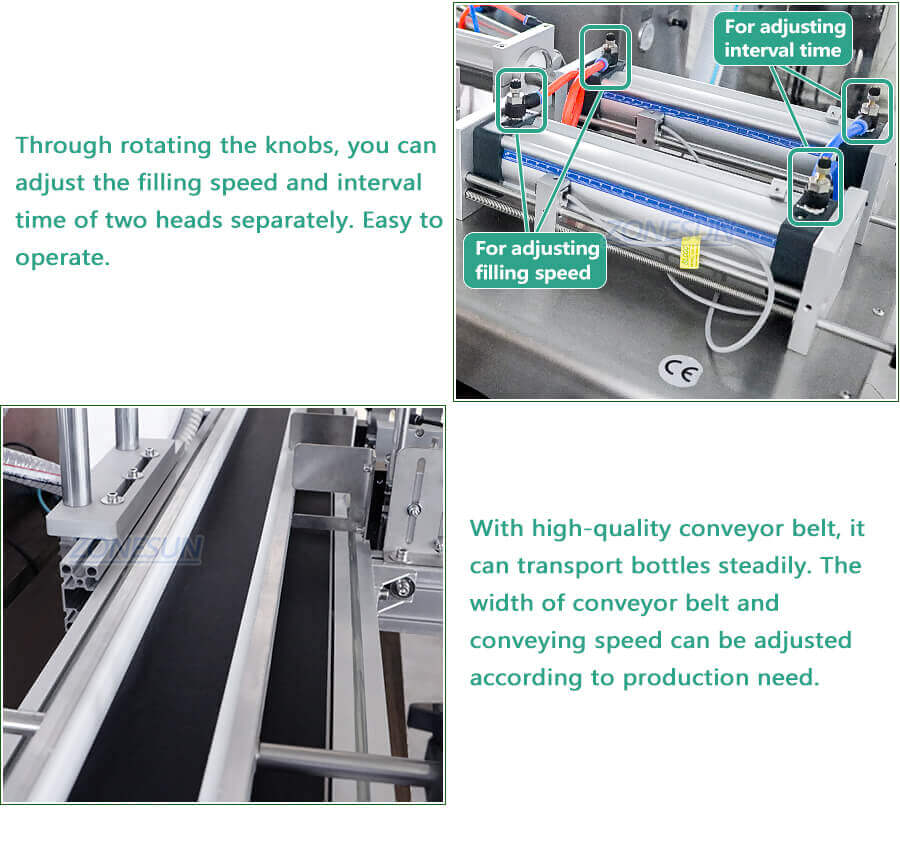 Through rotating the knobs, you can adjust the filling speed and interval time of two heads separately. Easy to operate.

For adjusting interval time

For adjusting filling speed

ZONESUN

CE

ZONESUN

With high-quality conveyor belt, it can transport bottles steadily. The width of conveyor belt and conveying speed can be adjusted according to production need.