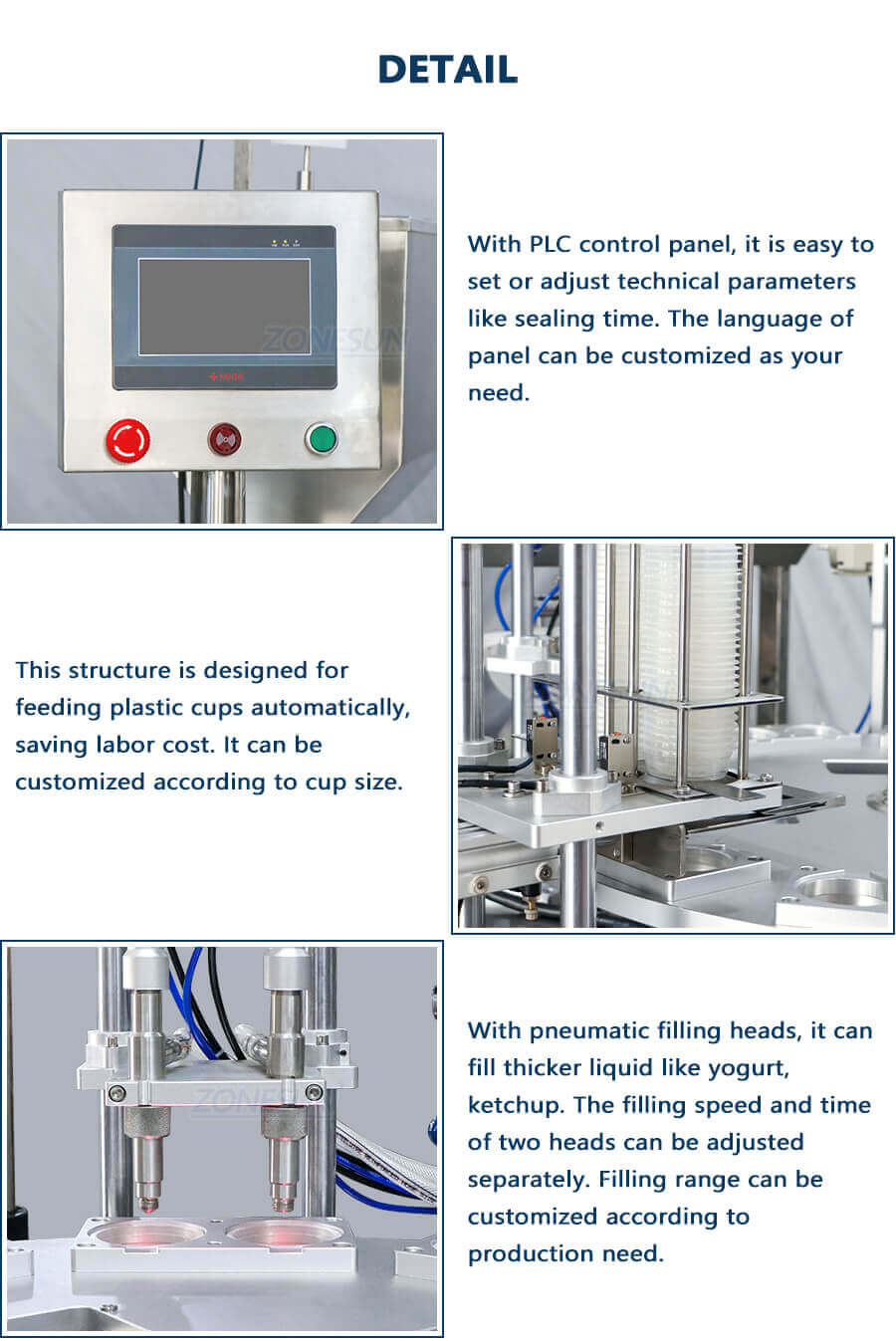 DETAIL

ZONESUN

With PLC control panel, it is easy to set or adjust technical parameters like sealing time. The language of panel can be customized as your need.

This structure is designed for feeding plastic cups automatically, saving labor cost. It can be customized according to cup size.

ZONESUN

With pneumatic filling heads, it can fill thicker liquid like yogurt, ketchup. The filling speed and time of two heads can be adjusted separately. Filling range can be customized according to production need.