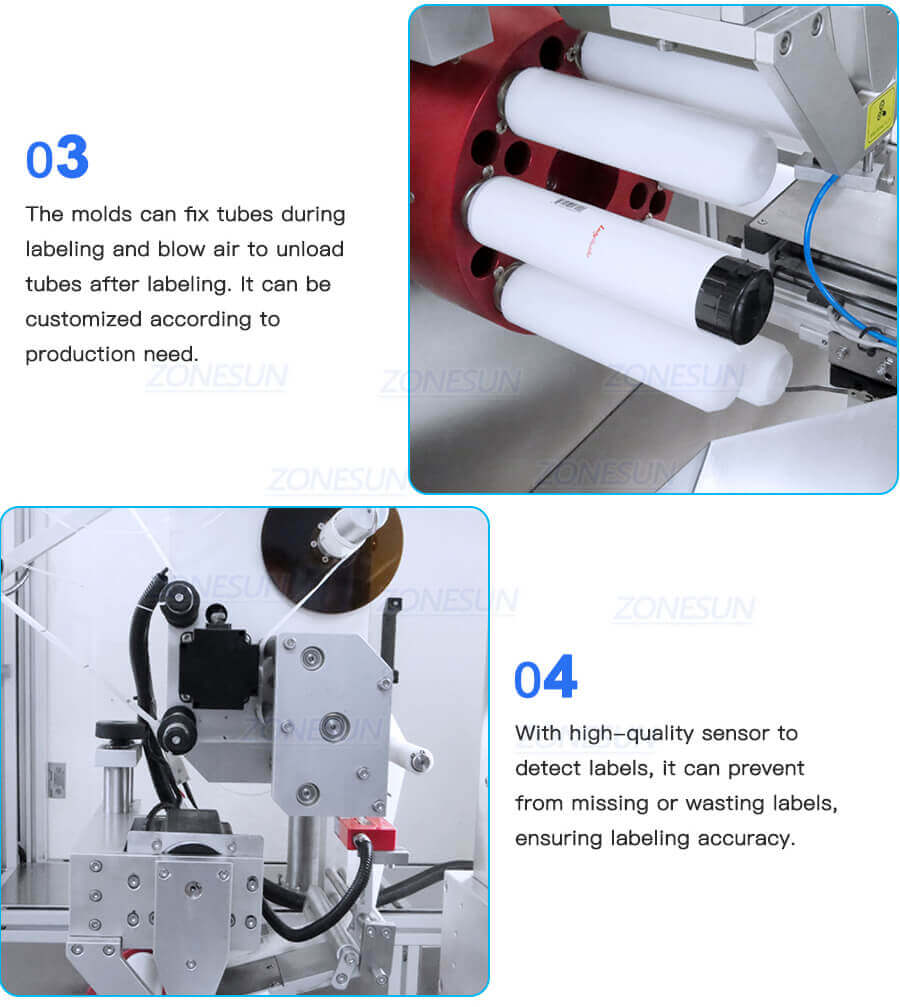 03

The molds can fix tubes during labeling and blow air to unload tubes after labeling. It can be customized according to production need.

ZONESUN ZONESUN ZONESUN

ZONESUN ZONESUN

ZONESUN ZONESUN ZONESUN

ZONESUN

04

With high-quality sensor to detect labels, it can prevent from missing or wasting labels, ensuring labeling accuracy.