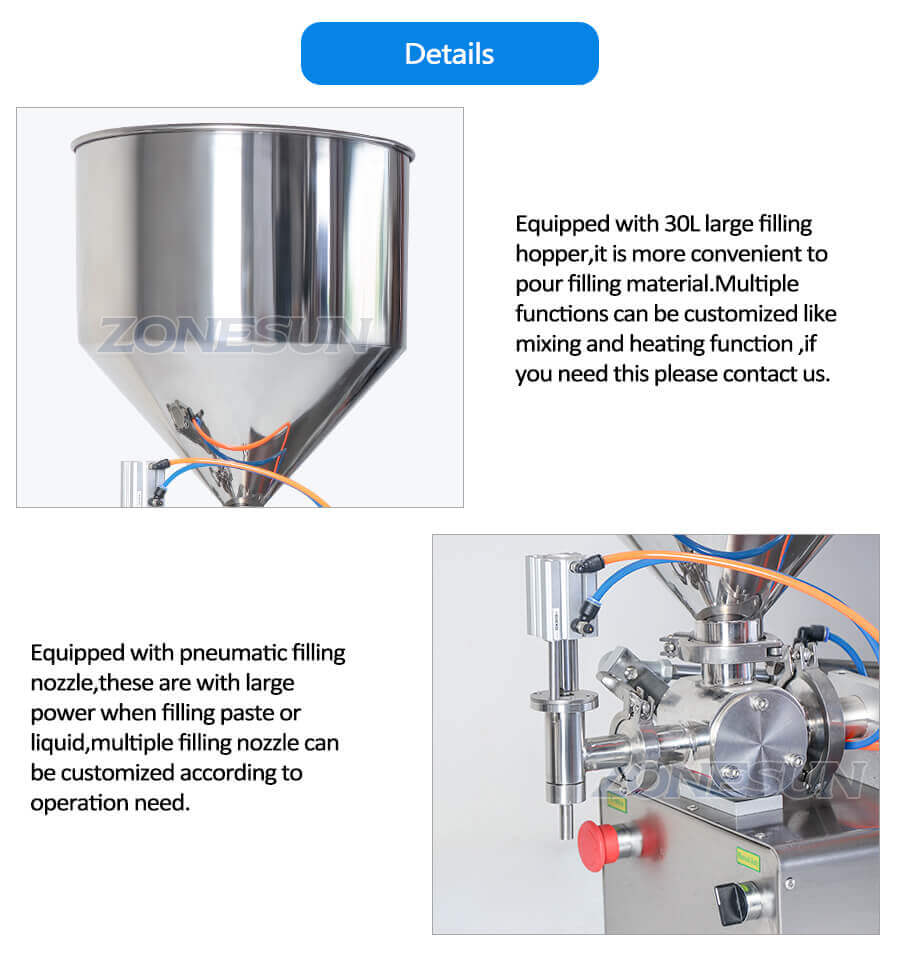 Details

ZONESUN

Equipped with 30L large filling hopper,it is more convenient to pour filling material.Multiple functions can be customized like mixing and heating function ,if you need this please contact us.

Equipped with pneumatic filling nozzle,these are with large power when filling paste or liquid,multiple filling nozzle can be customized according to operation need.

ZONESUN