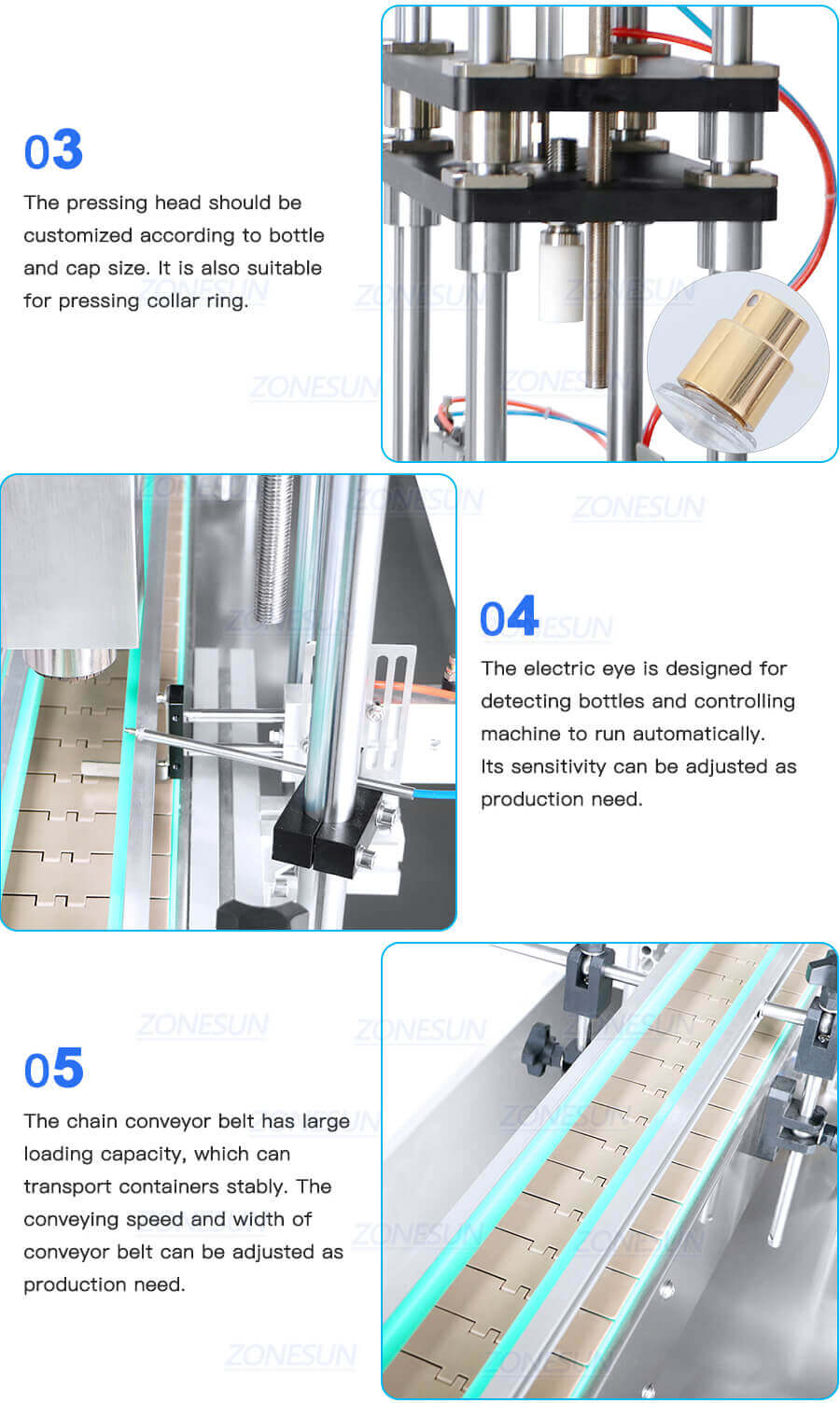 03

The pressing head should be customized according to bottle and cap size. It is also suitable for pressing collar ring.

ZONESUN

04

The electric eye is designed for detecting bottles and controlling machine to run automatically. Its sensitivity can be adjusted as production need.

05

The chain conveyor belt has large loading capacity, which can transport containers stably. The conveying speed and width of conveyor belt can be adjusted as production need.