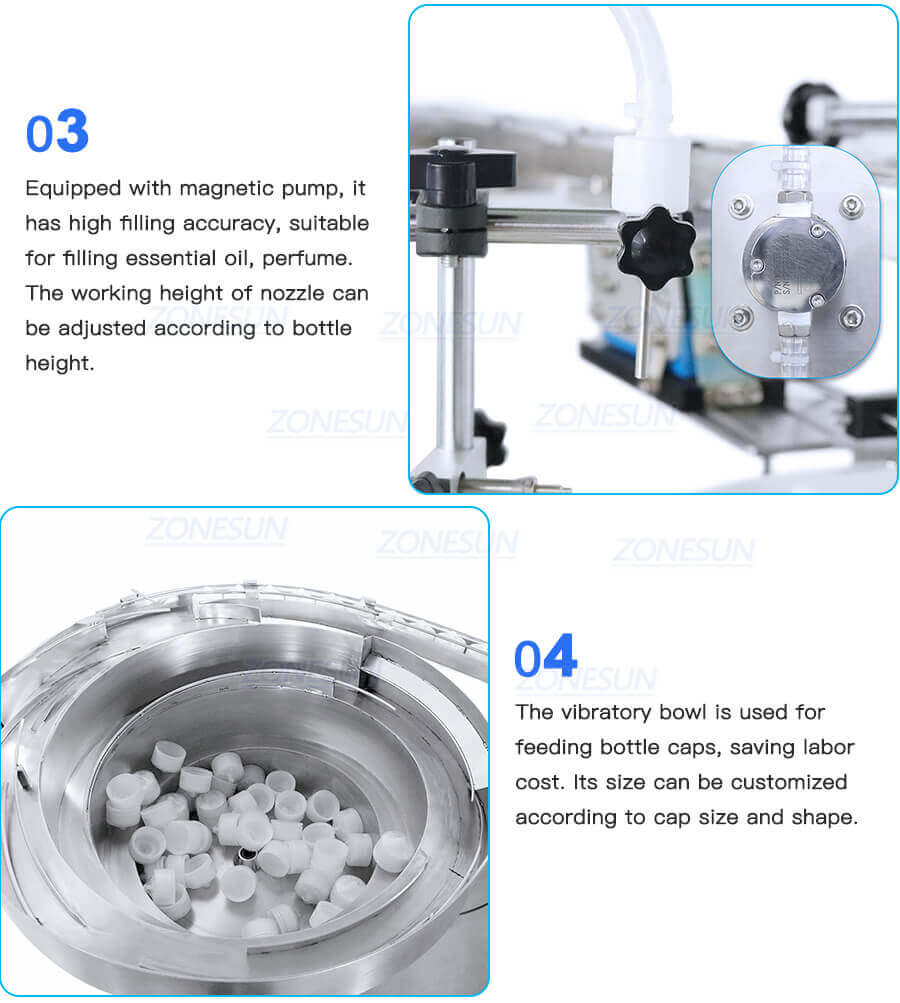 03

Equipped with magnetic pump, it has high filling accuracy, suitable for filling essential oil, perfume. The working height of nozzle can be adjusted according to bottle height.

ZONESUN ZONESUN ZONESUN ZONESUN ZONESUN

ZONESUN ZONESUN ZONESUN

04

ZONESUN

The vibratory bowl is used for feeding bottle caps, saving labor cost. Its size can be customized according to cap size and shape.