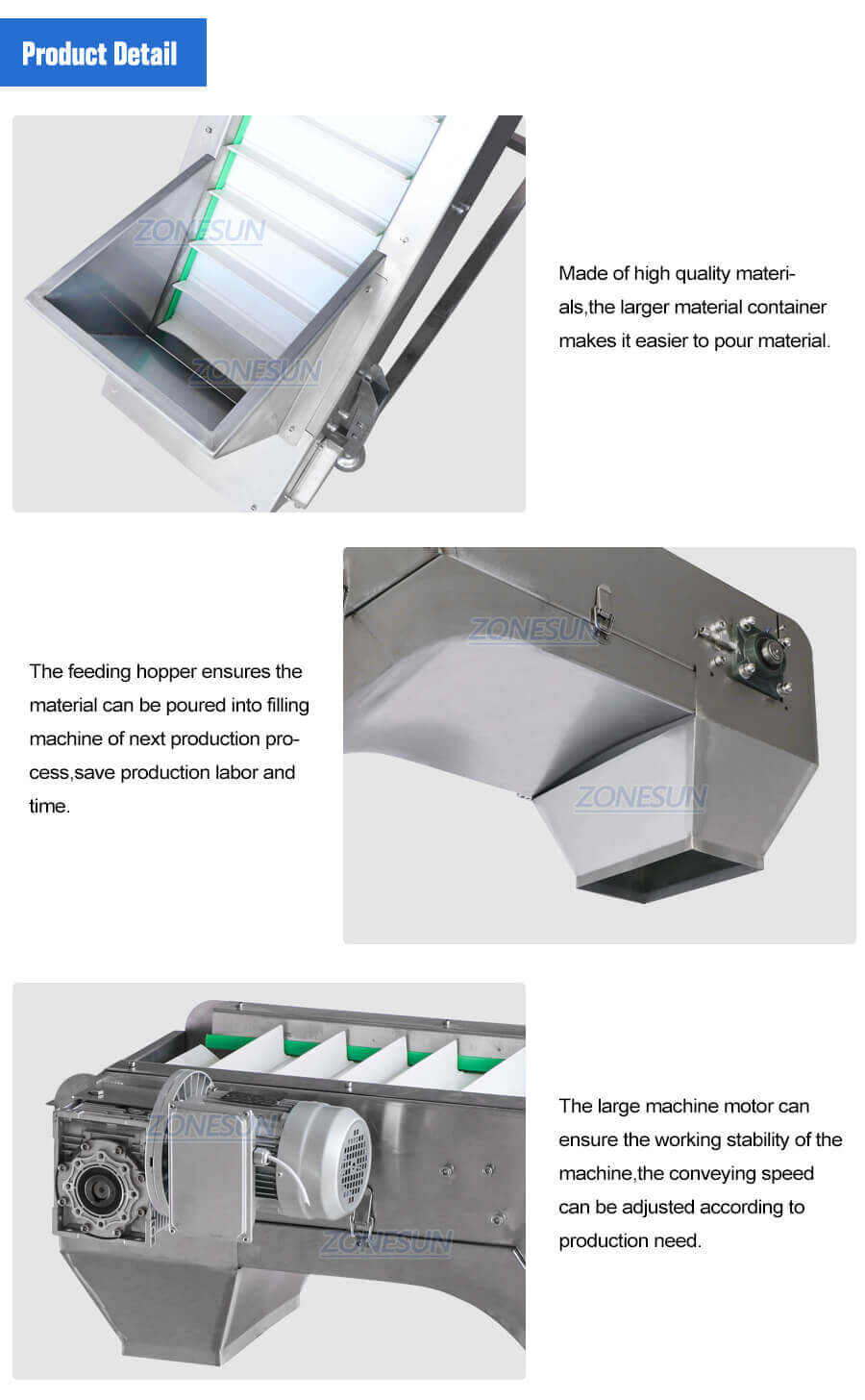 Product Detail

ZONESUN

ZONESUN

Made of high quality materials,the larger material container makes it easier to pour material.

The feeding hopper ensures the material can be poured into filling machine of next production process,save production labor and time.

ZONESUN

ZONESUN

ZONESUN

ZONESUN

The large machine motor can ensure the working stability of the machine,the conveying speed can be adjusted according to production need.