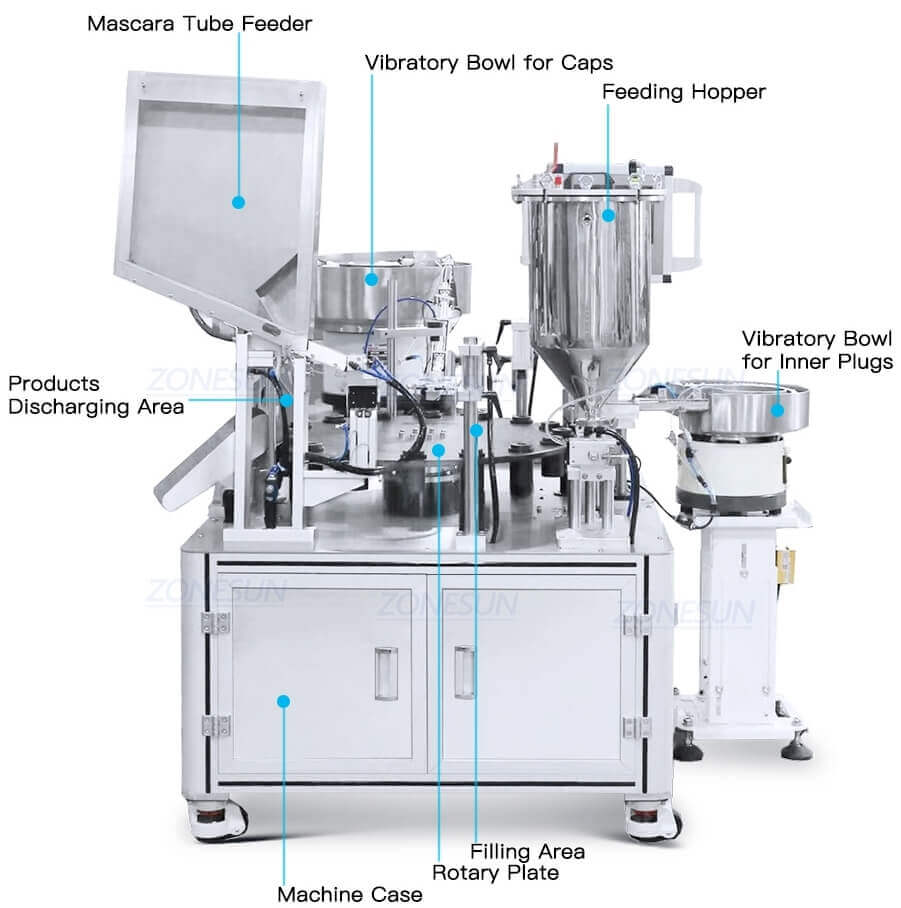 Mascara Tube Feeder

Vibratory Bowl for Caps

Feeding Hopper

Vibratory Bowl for Inner Plugs

Products Discharging Area

ZONESUN

ZONESUN

ZONESUN

ZONESUN

ZONESUN

Filling Area

Rotary Plate

Machine Case