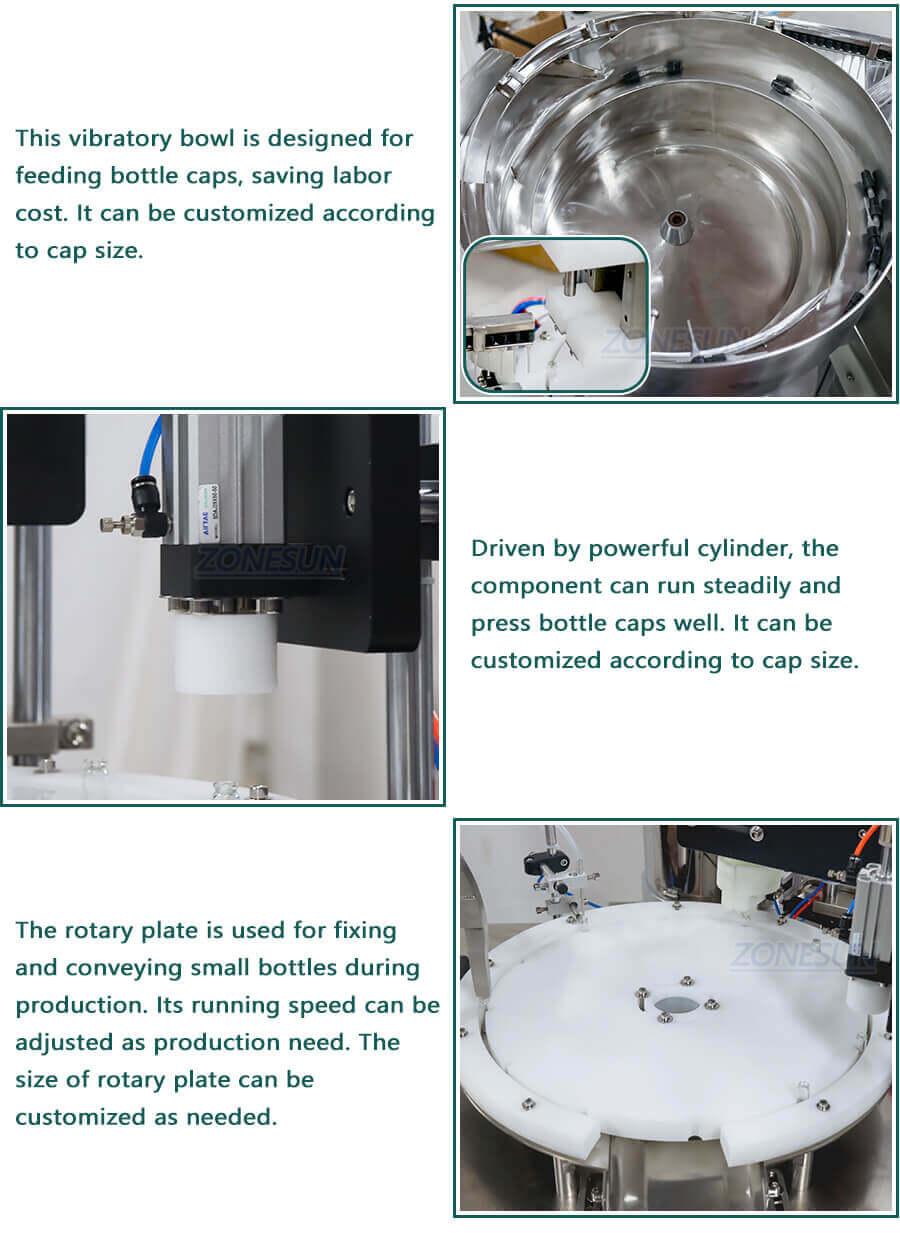 This vibratory bowl is designed for feeding bottle caps, saving labor cost. It can be customized according to cap size.

ZONESUN

AIRTAC

ZONESUN

Driven by powerful cylinder, the component can run steadily and press bottle caps well. It can be customized according to cap size.

The rotary plate is used for fixing and conveying small bottles during production. Its running speed can be adjusted as production need. The size of rotary plate can be customized as needed.

ZONESUN