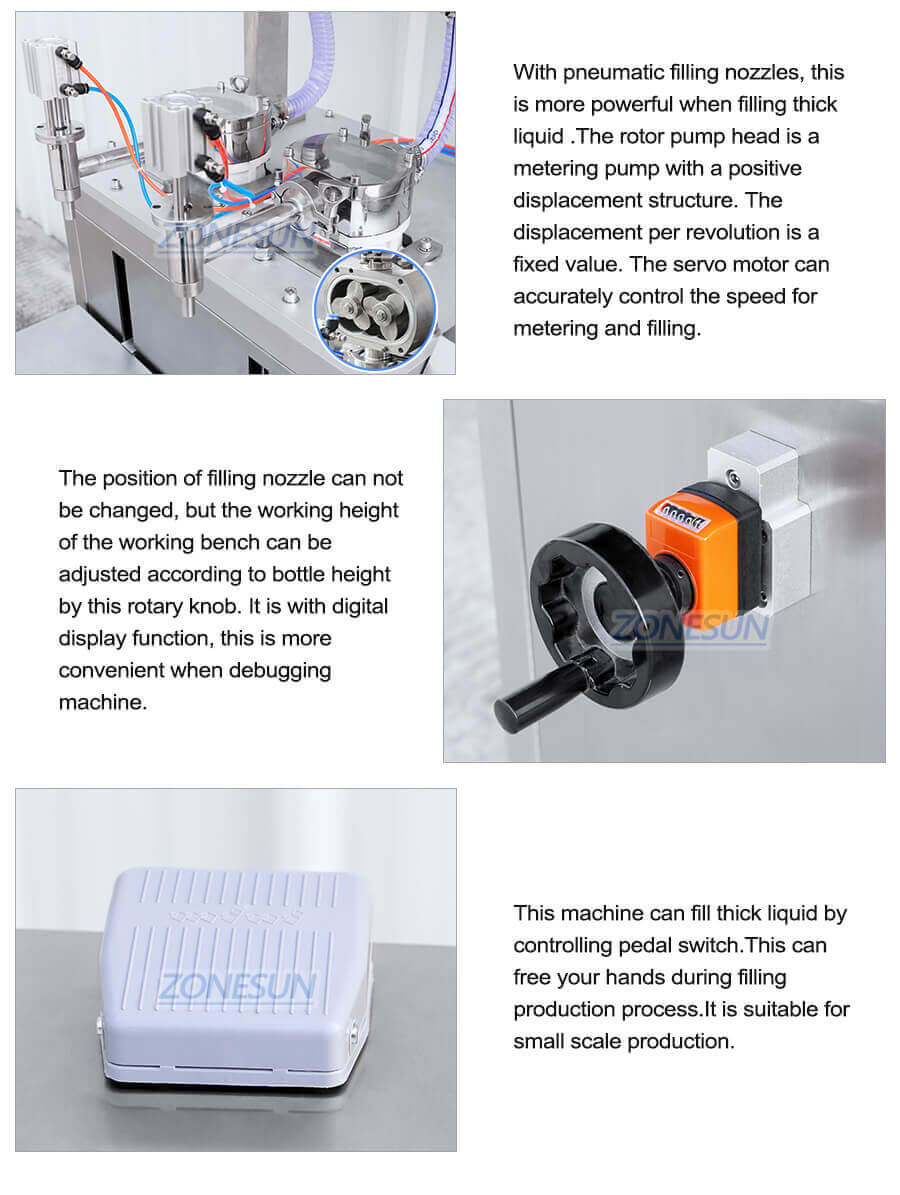 ZONESUN

With pneumatic filling nozzles, this is more powerful when filling thick liquid .The rotor pump head is a metering pump with a positive displacement structure. The displacement per revolution is a fixed value. The servo motor can accurately control the speed for metering and filling.

The position of filling nozzle can not be changed, but the working height of the working bench can be adjusted according to bottle height by this rotary knob. It is with digital display function, this is more convenient when debugging machine.

ZONESUN

ZONESUN

This machine can fill thick liquid by controlling pedal switch.This can free your hands during filling production process.It is suitable for small scale production.