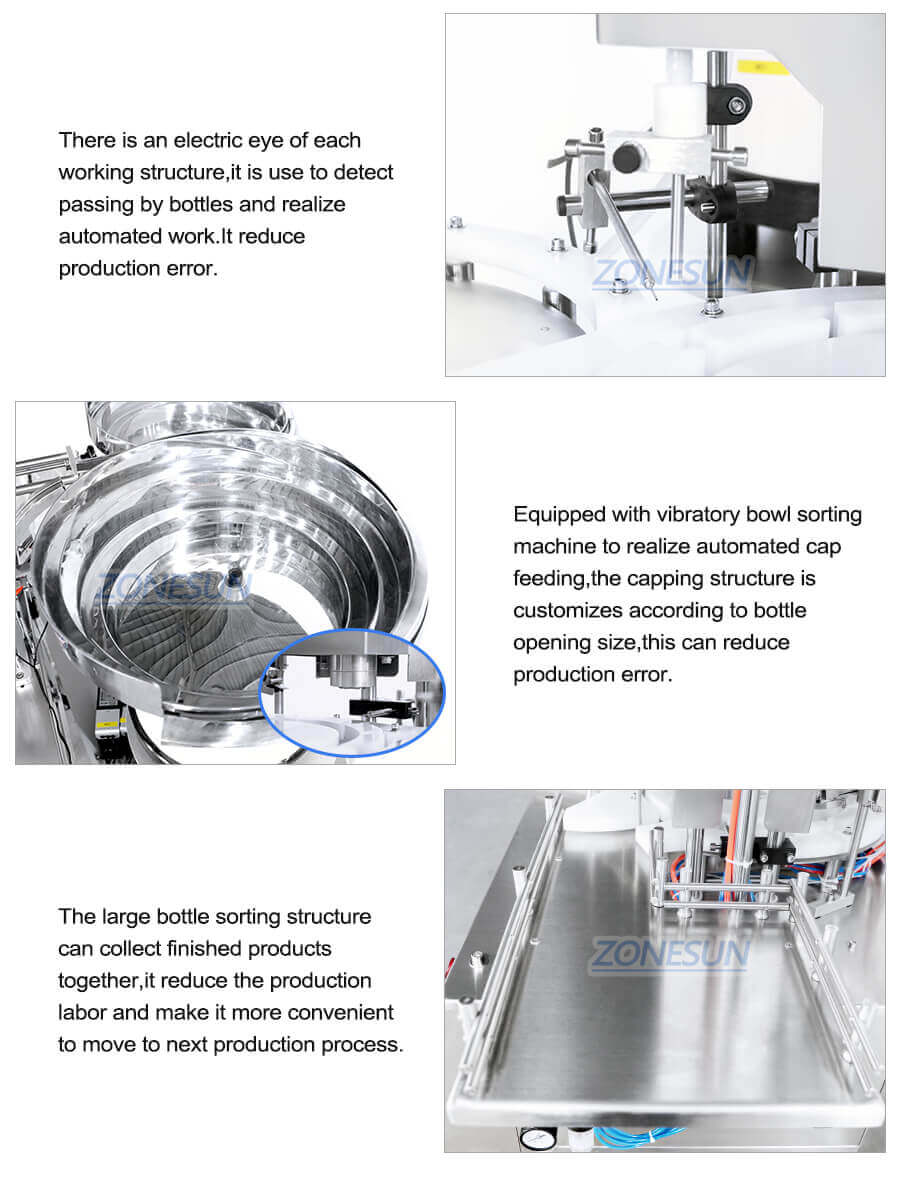 There is an electric eye of each working structure,it is use to detect passing by bottles and realize automated work.It reduce production error.

ZONESUN

ZONESUN

Equipped with vibratory bowl sorting machine to realize automated cap feeding,the capping structure is customizes according to bottle opening size,this can reduce production error.

The large bottle sorting structure can collect finished products together,it reduce the production labor and make it more convenient to move to next production process.

ZONESUN